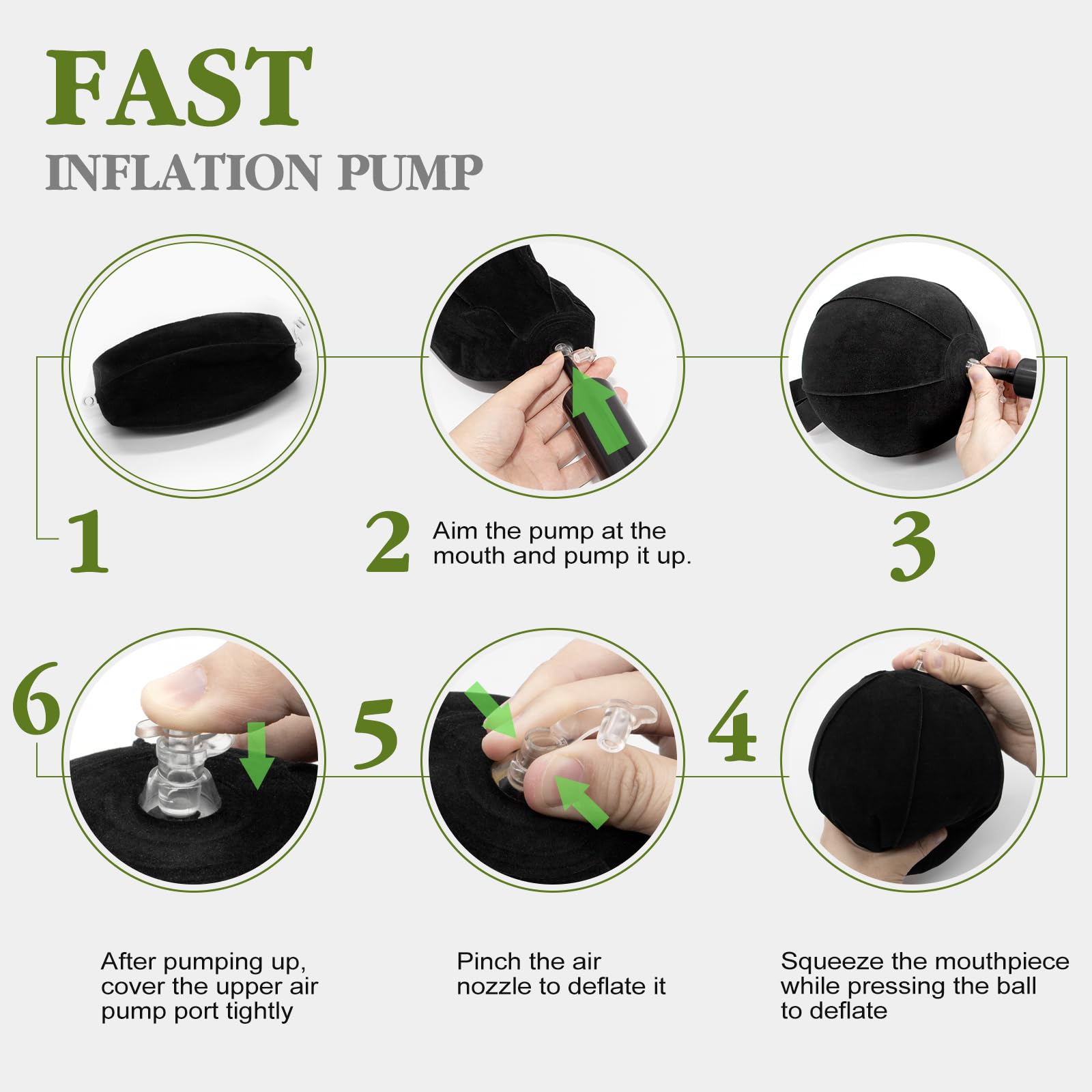 FAST
INFLATION PUMP

1

2 Aim the pump at the mouth and pump it up.

3

6

5

4

After pumping up, cover the upper air pump port tightly

Pinch the air nozzle to deflate it

Squeeze the mouthpiece while pressing the ball to deflate