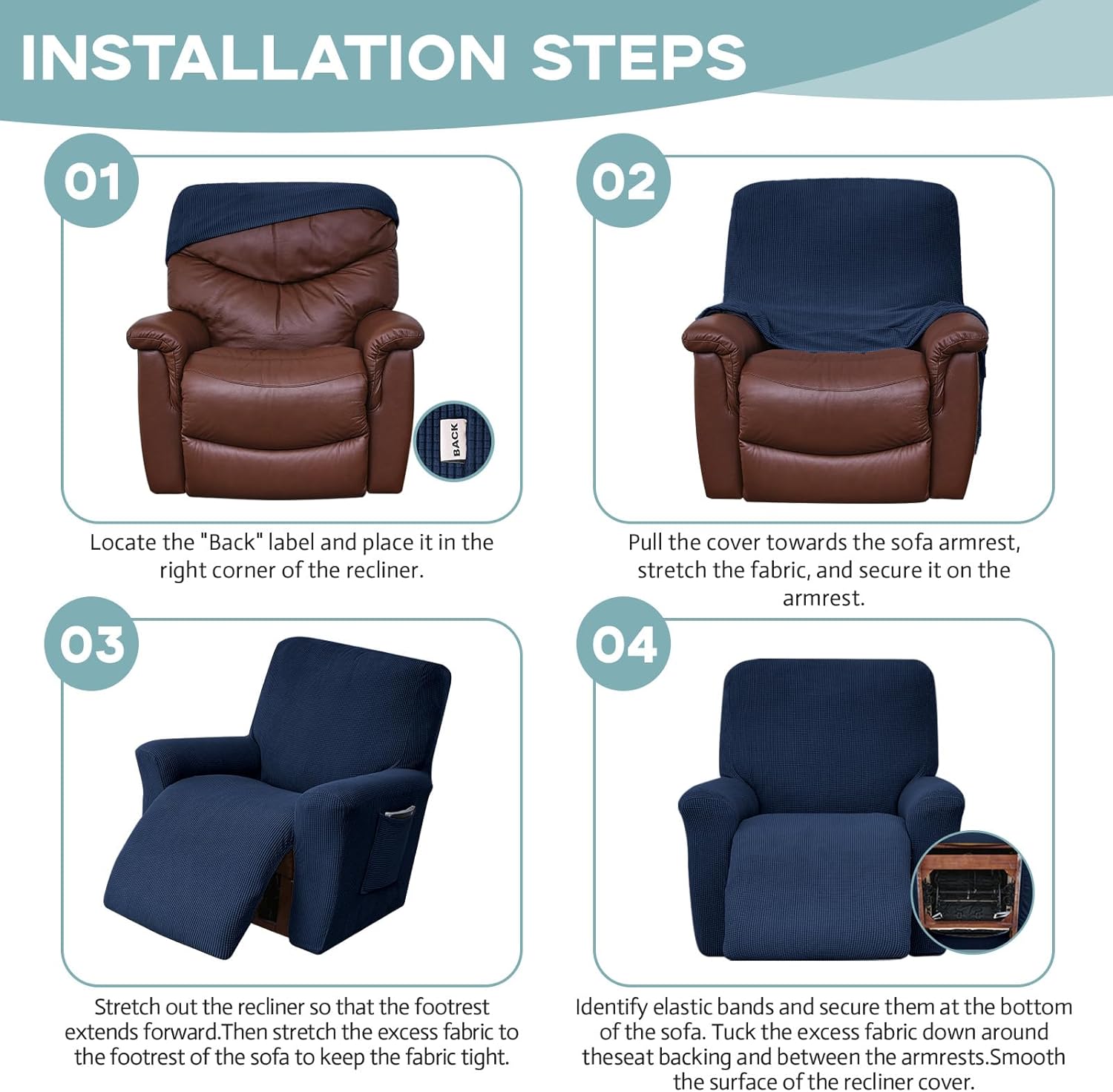 INSTALLATION STEPS

01

BACK

Locate the "Back" label and place it in the right corner of the recliner.

02

Pull the cover towards the sofa armrest, stretch the fabric, and secure it on the armrest.

03

Stretch out the recliner so that the footrest extends forward.Then stretch the excess fabric to the footrest of the sofa to keep the fabric tight.

04

Identify elastic bands and secure them at the bottom of the sofa. Tuck the excess fabric down around theseat backing and between the armrests.Smooth the surface of the recliner cover.