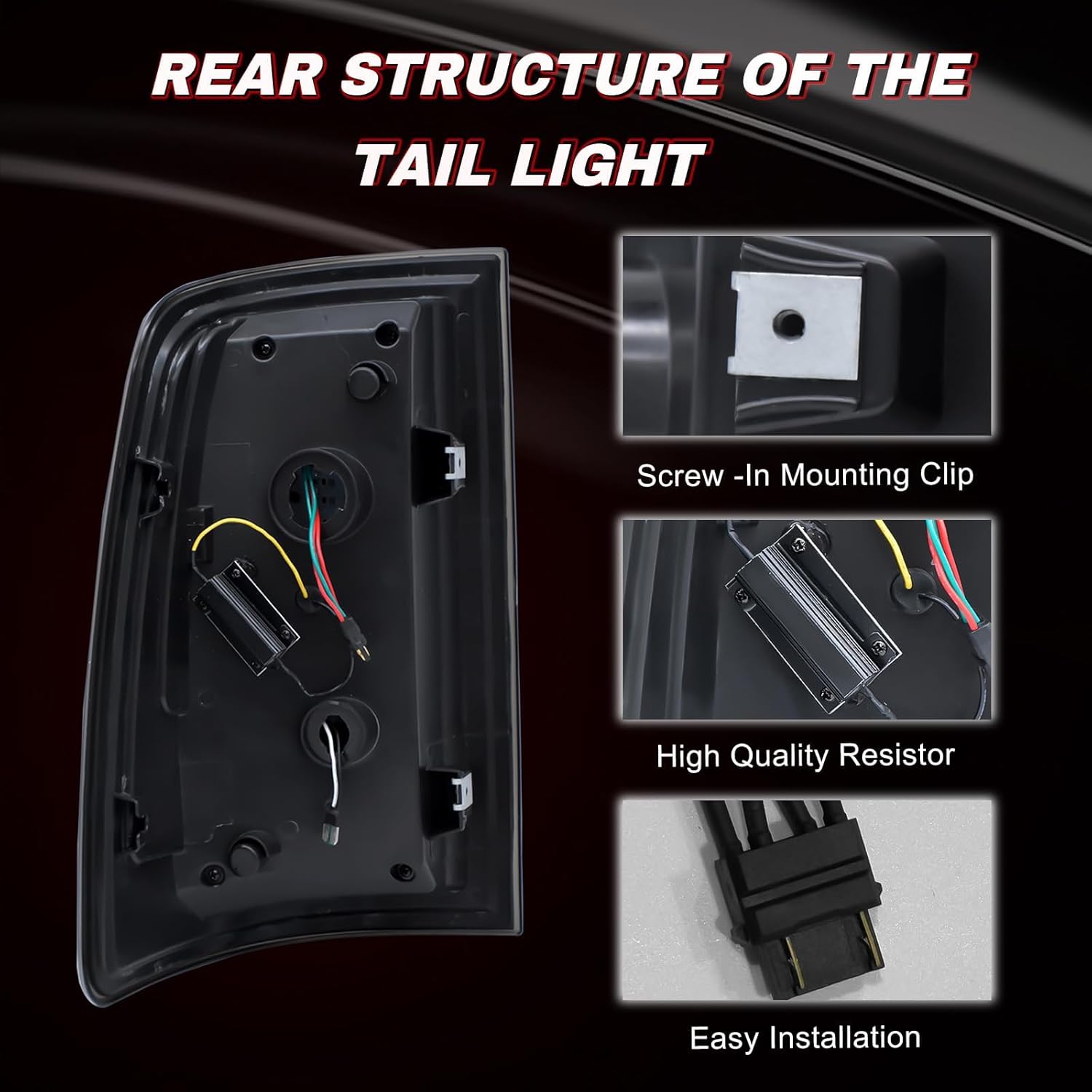 REAR STRUCTURE OF THE TAIL LIGHT

Screw -In Mounting Clip

High Quality Resistor

Easy Installation