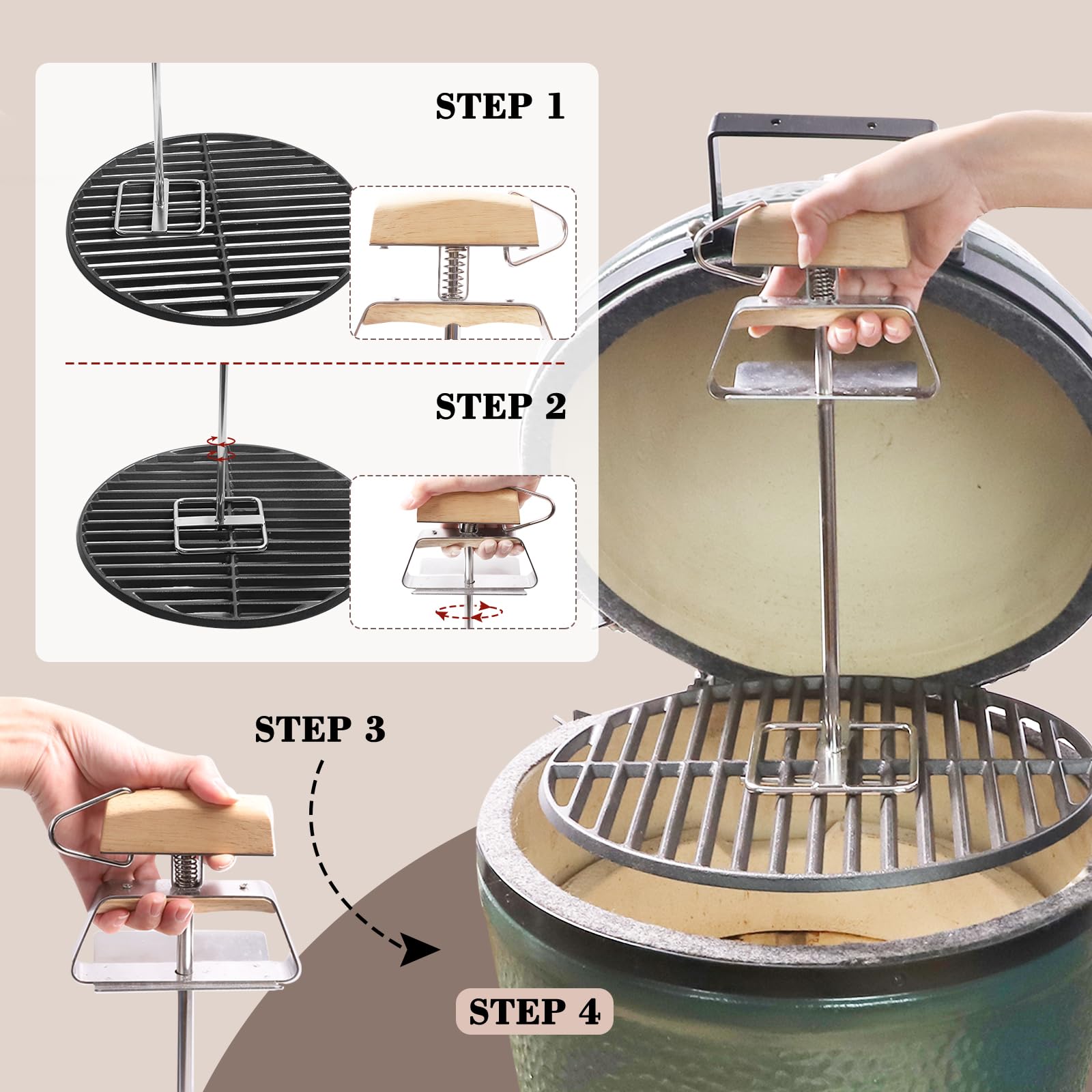 STEP 1

STEP 2

STEP 3

STEP 4