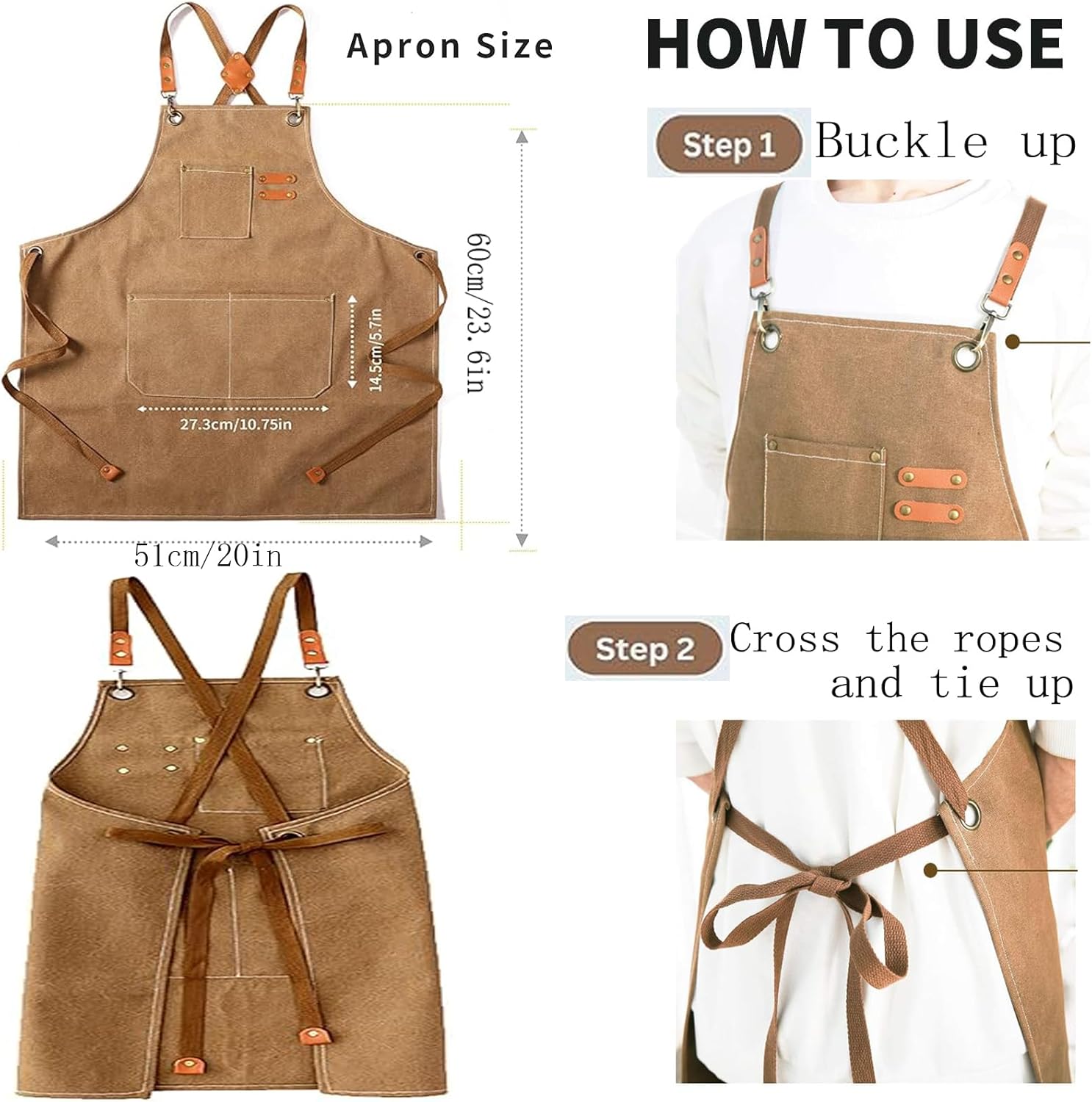 Apron Size

60cm/23.6in

14.5cm/5.7in

27.3cm/10.75in

51cm/20in

HOW TO USE

Step 1 Buckle up

Step 2 Cross the ropes and tie up