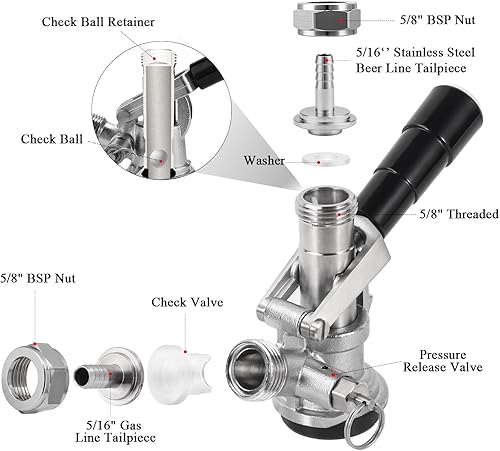 Check Ball Retainer

5/8" BSP Nut

5/16‘’ Stainless Steel Beer Line Tailpiece

Check Ball

Washer

5/8" Threaded

5/8" BSP Nut

Check Valve

Pressure Release Valve

5/16" Gas Line Tailpiece