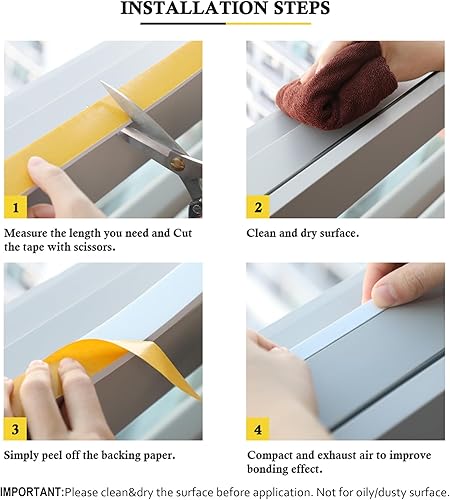 INSTALLATION STEPS

1

Measure the length you need and Cut the tape with scissors.

2

Clean and dry surface.

3

Simply peel off the backing paper.

4

Compact and exhaust air to improve bonding effect.

IMPORTANT:Please clean&dry the surface before application. Not for oily/dusty surface.