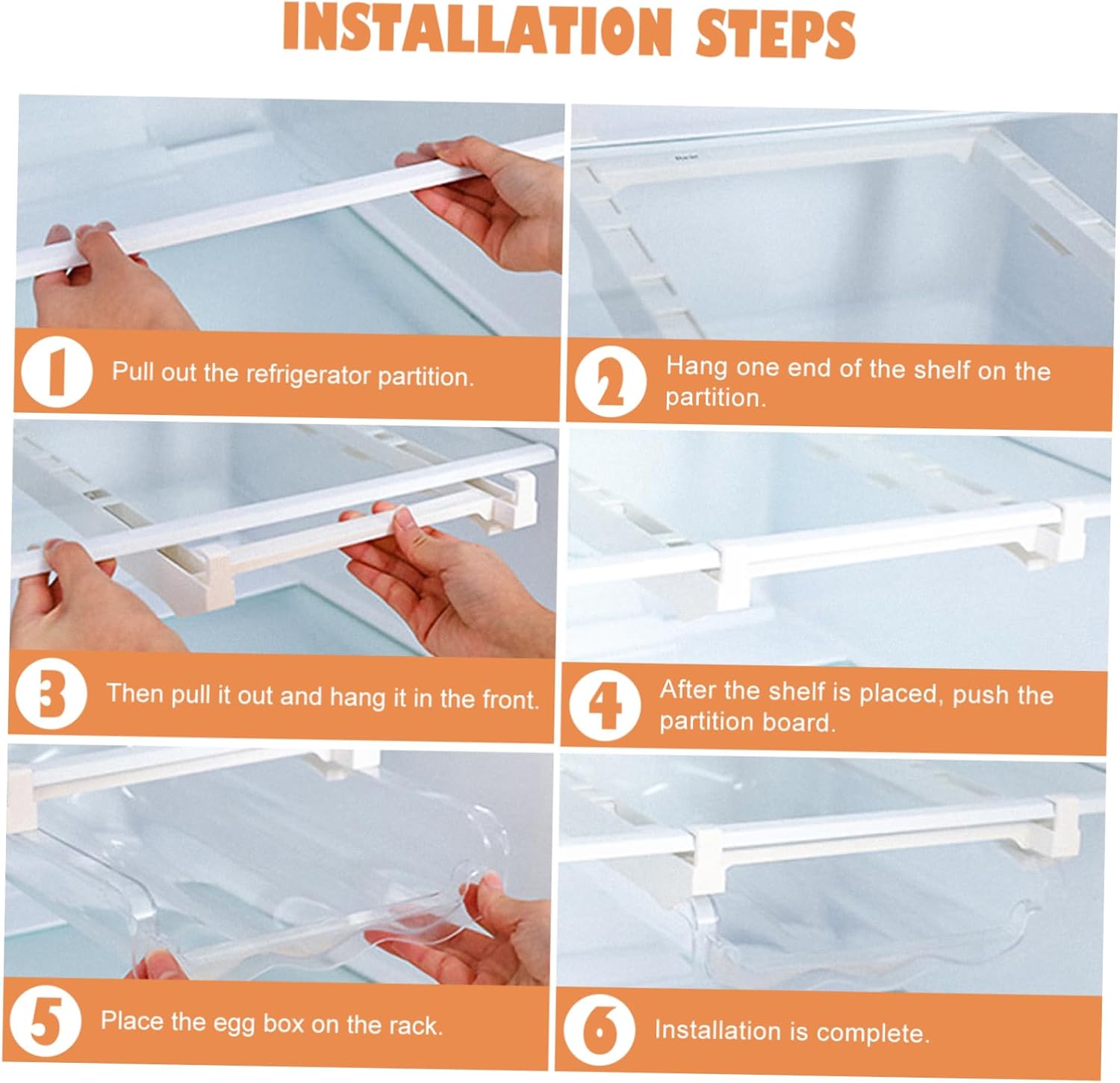 INSTALLATION STEPS

1 Pull out the refrigerator partition.

2 Hang one end of the shelf on the partition.

3 Then pull it out and hang it in the front.

4 After the shelf is placed, push the partition board.

5 Place the egg box on the rack.

6 Installation is complete.