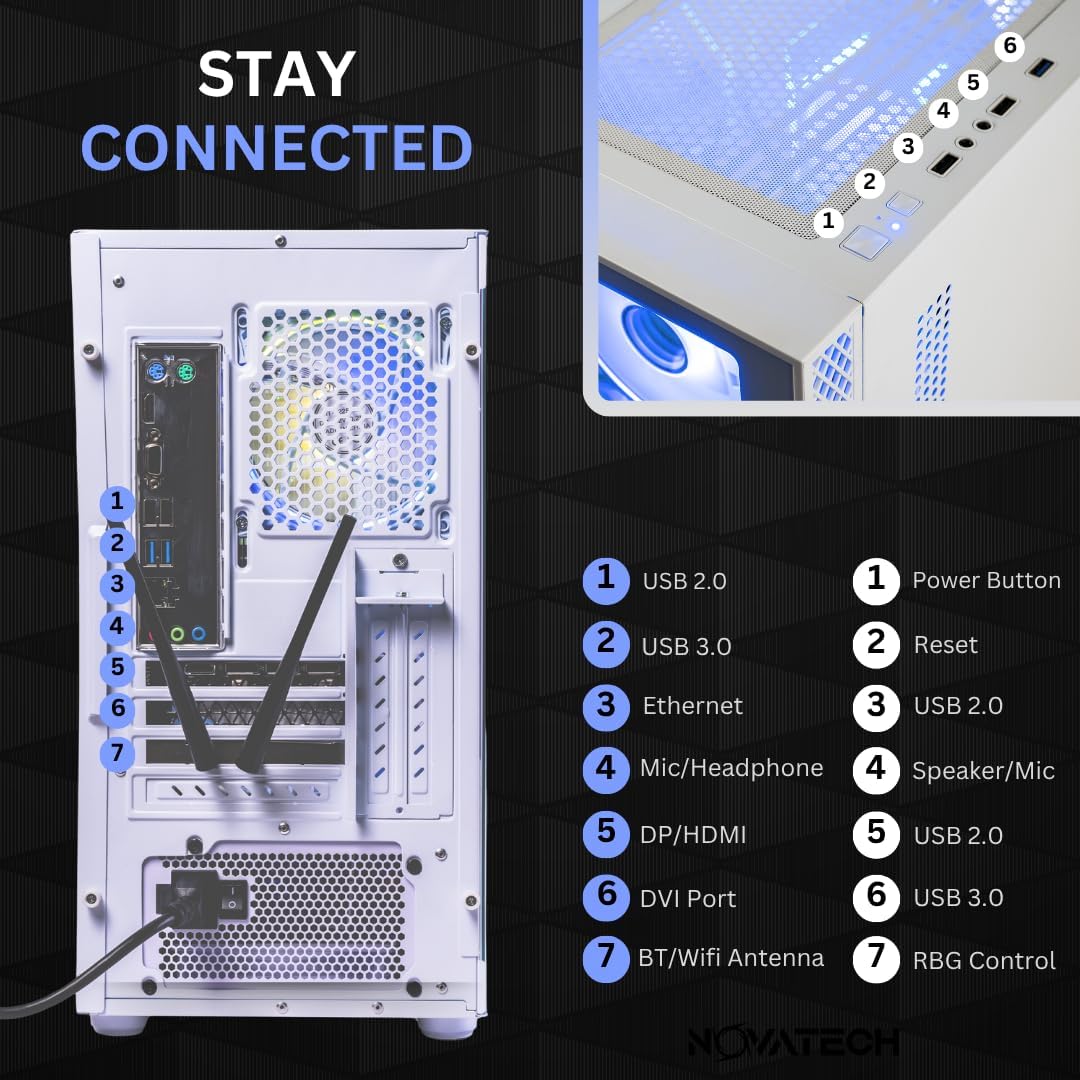 STAY
CONNECTED

6
5
4
3
2
1

1
2
3
4
5
6
7

1 USB 2.0
2 USB 3.0
3 Ethernet
4 Mic/Headphone
5 DP/HDMI
6 DVI Port
7 BT/Wifi Antenna

1 Power Button
2 Reset
3 USB 2.0
4 Speaker/Mic
5 USB 2.0
6 USB 3.0
7 RBG Control

NOVATECH