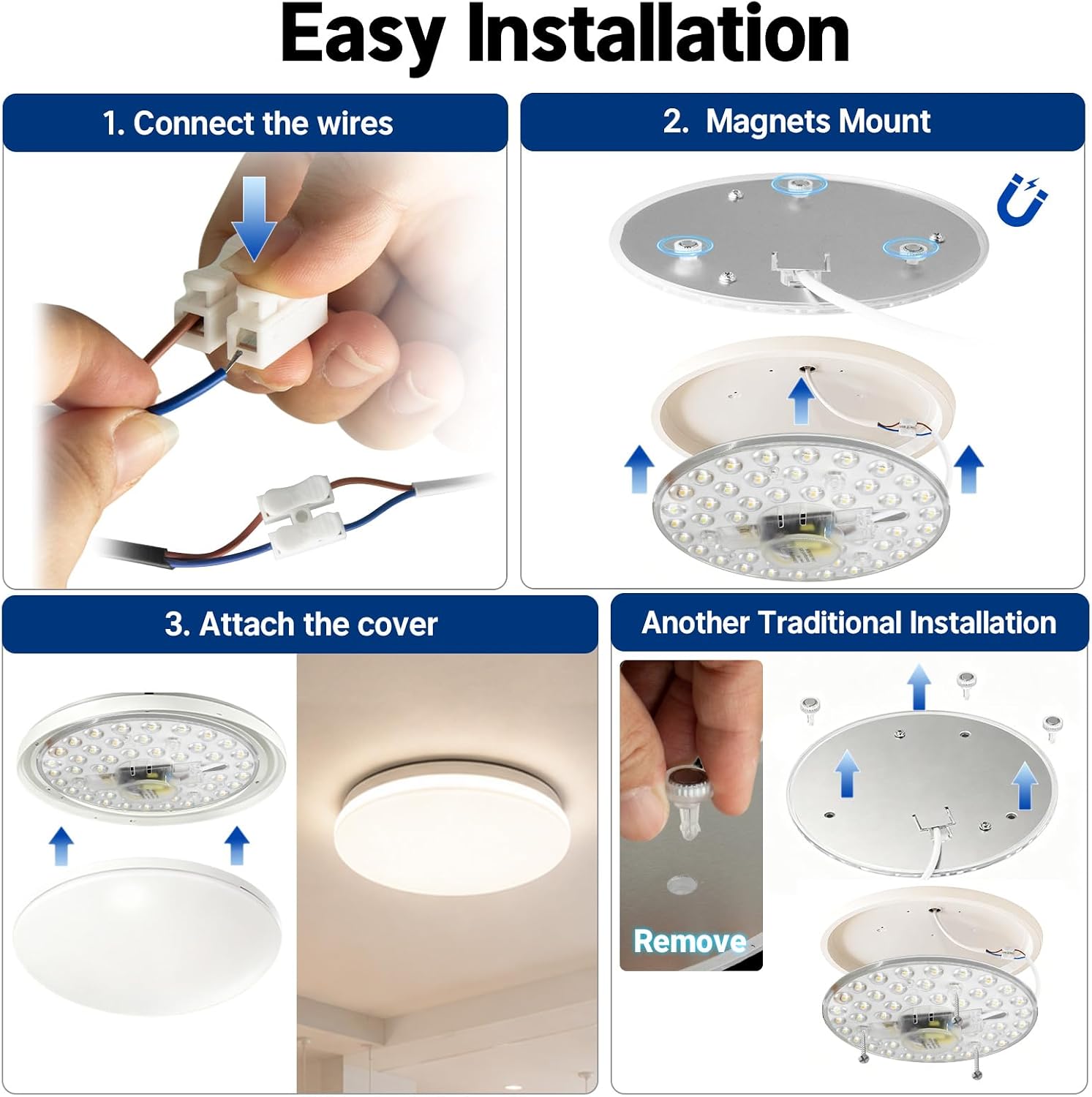 Easy Installation

1. Connect the wires

2. Magnets Mount

3. Attach the cover

Another Traditional Installation

Remove