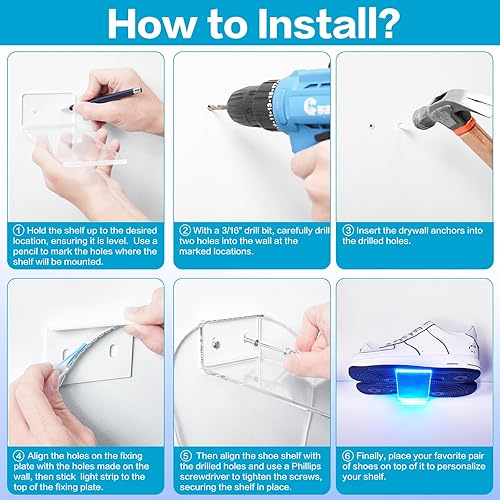 How to Install?

① Hold the shelf up to the desired location, ensuring it is level. Use a pencil to mark the holes where the shelf will be mounted.

② With a 3/16" drill bit, carefully drill two holes into the wall at the marked locations.

③ Insert the drywall anchors into the drilled holes.

④ Align the holes on the fixing plate with the holes made on the wall, then stick light strip to the top of the fixing plate.

⑤ Then align the shoe shelf with the drilled holes and use a Phillips screwdriver to tighten the screws, securing the shelf in place.

⑥ Finally, place your favorite pair of shoes on top of it to personalize your shelf.