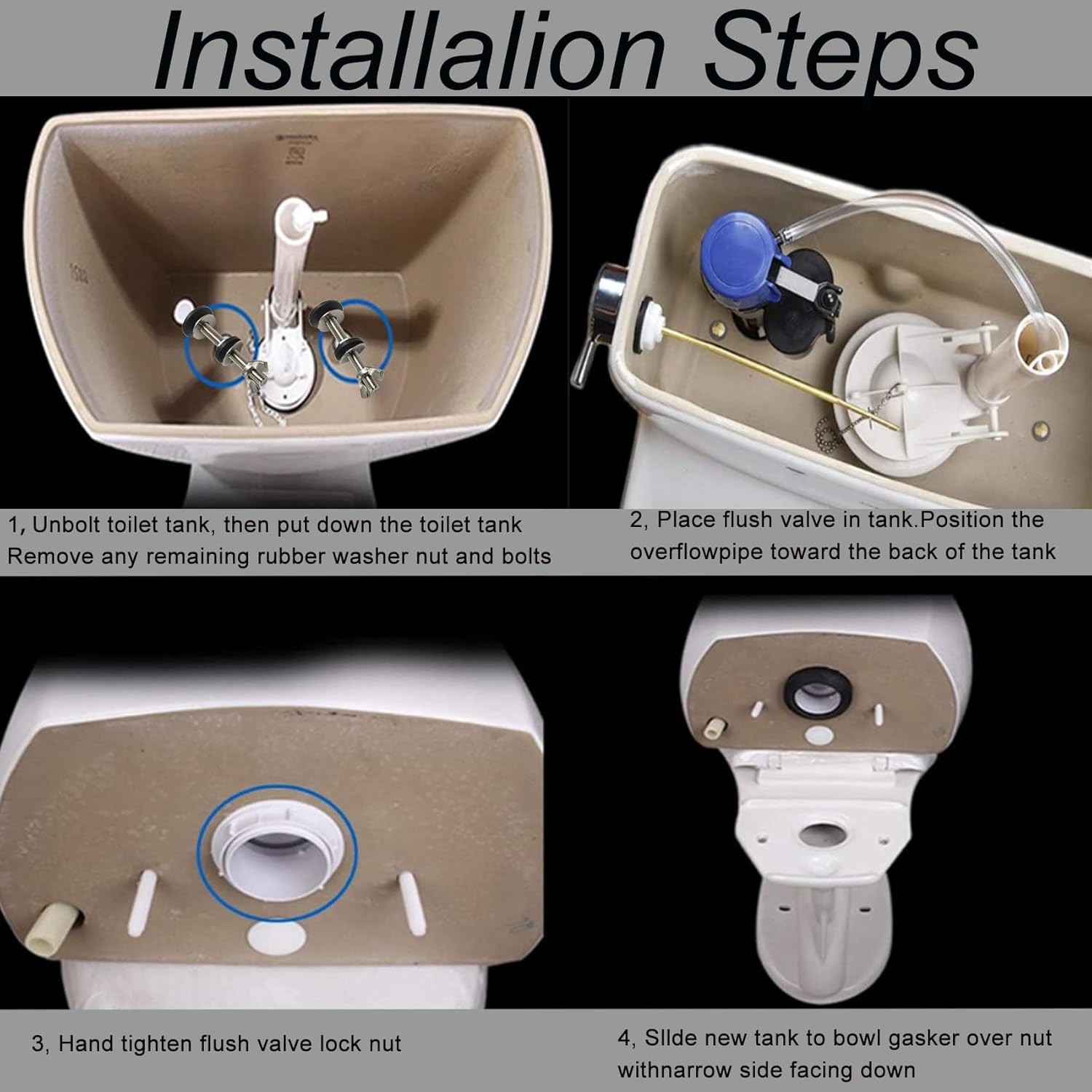 Installalion Steps

1, Unbolt toilet tank, then put down the toilet tank Remove any remaining rubber washer nut and bolts

2, Place flush valve in tank.Position the overflowpipe toward the back of the tank

3, Hand tighten flush valve lock nut

4, Sllde new tank to bowl gasker over nut withnarrow side facing down