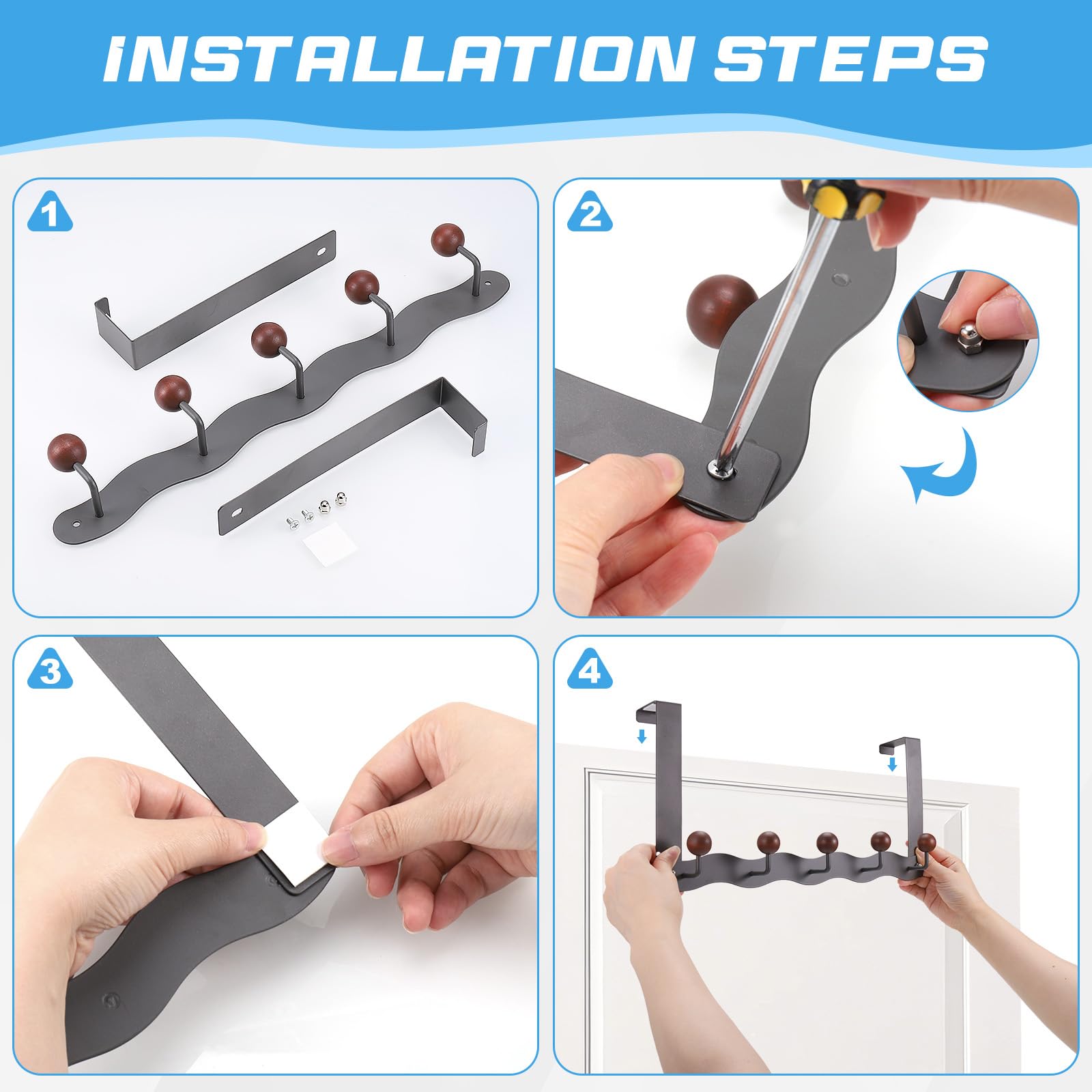 INSTALLATION STEPS

1

2

3

4