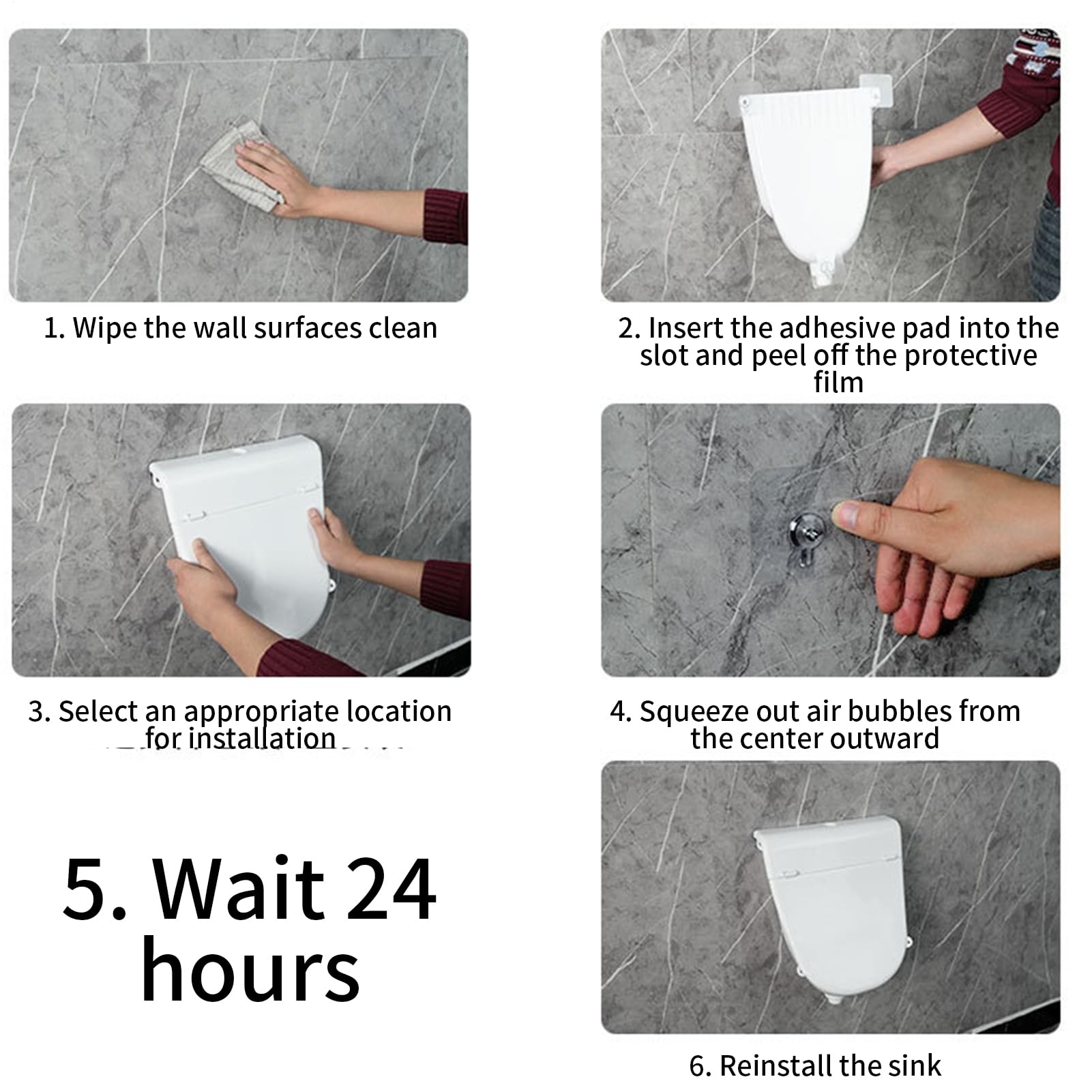 1. Wipe the wall surfaces clean

2. Insert the adhesive pad into the slot and peel off the protective film

3. Select an appropriate location for installation

4. Squeeze out air bubbles from the center outward

5. Wait 24 hours

6. Reinstall the sink