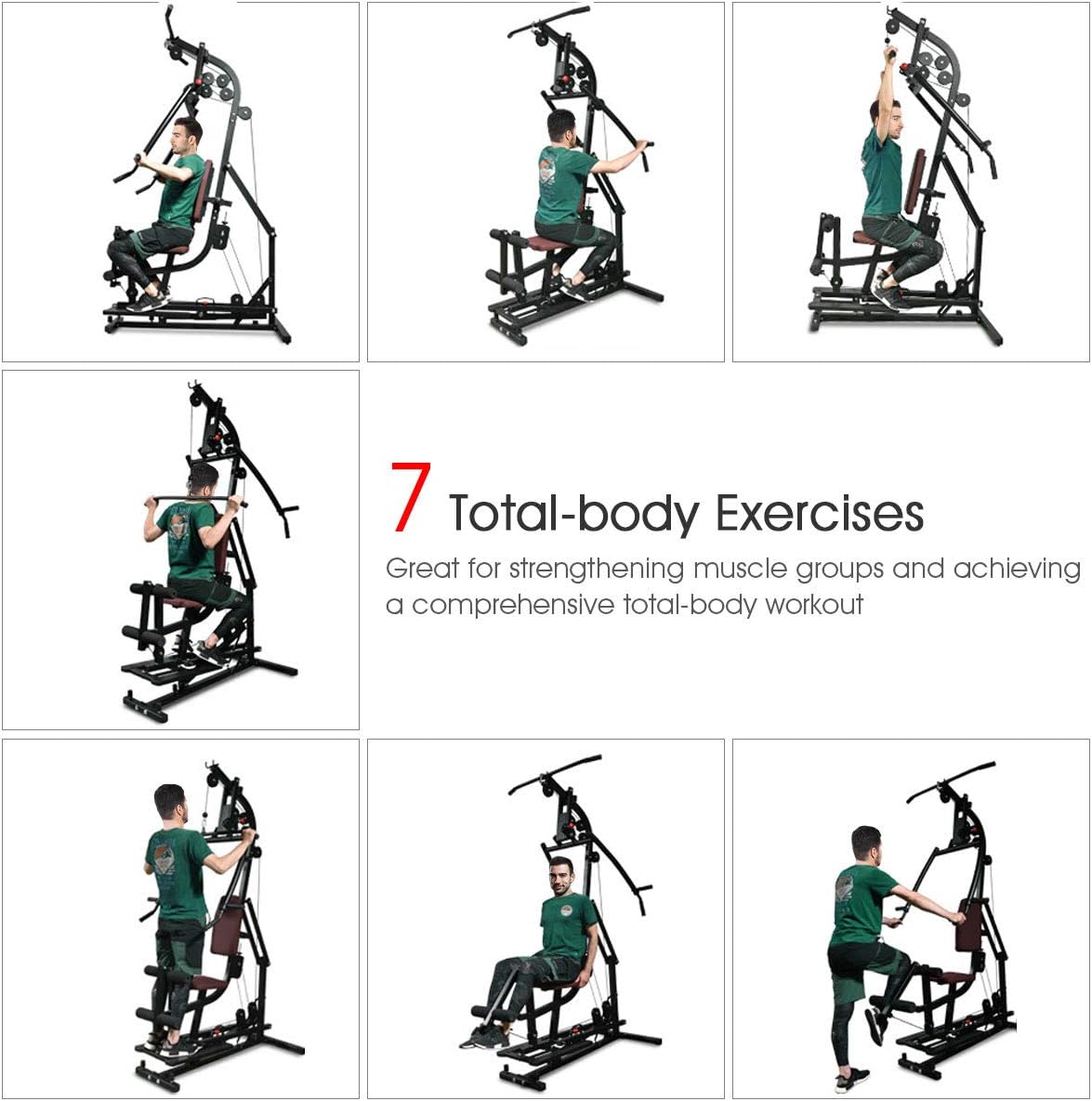 7 Total-body Exercises

Great for strengthening muscle groups and achieving a comprehensive total-body workout