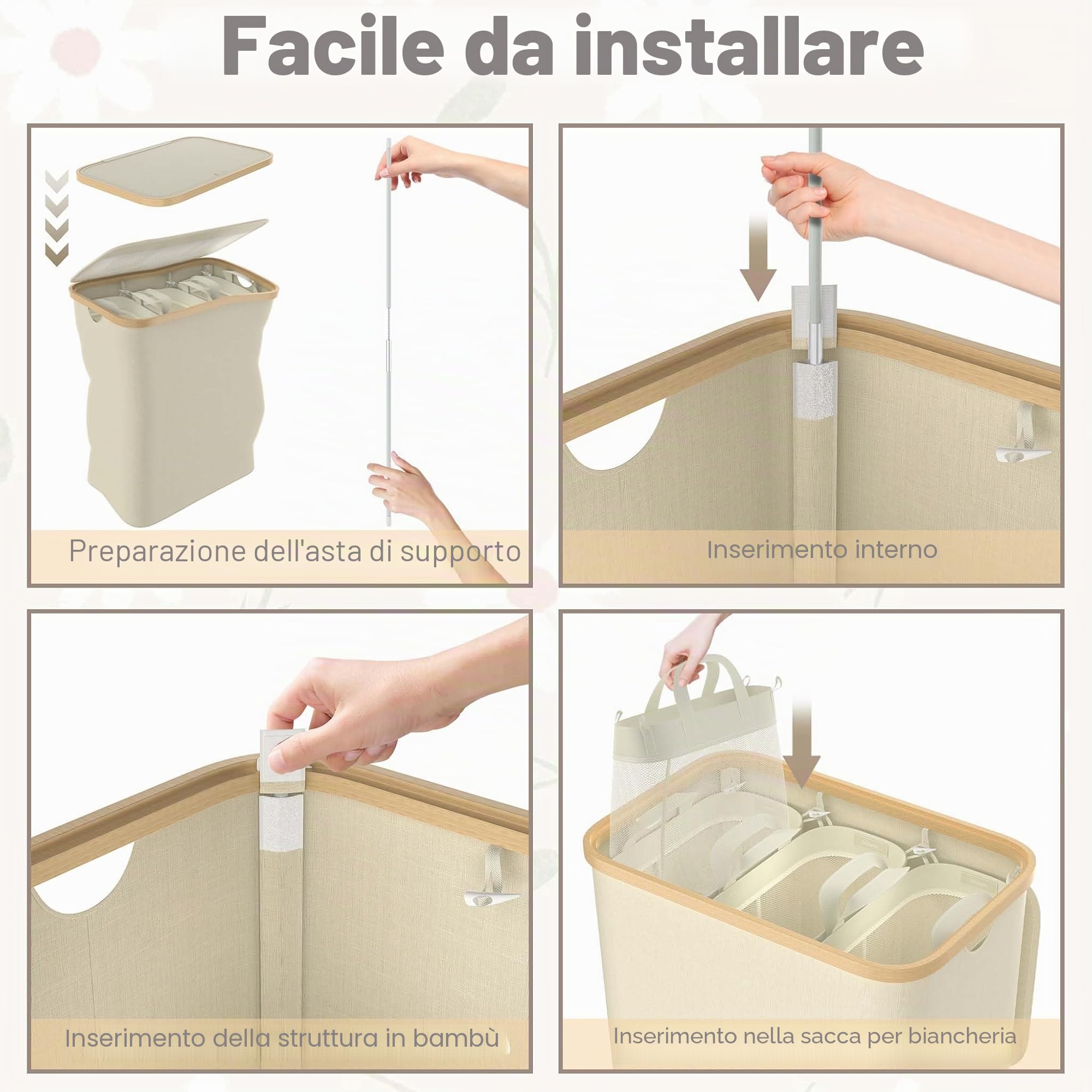 Facile da installare

Preparazione dell'asta di supporto

Inserimento interno

Inserimento della struttura in bambù

Inserimento nella sacca per biancheria