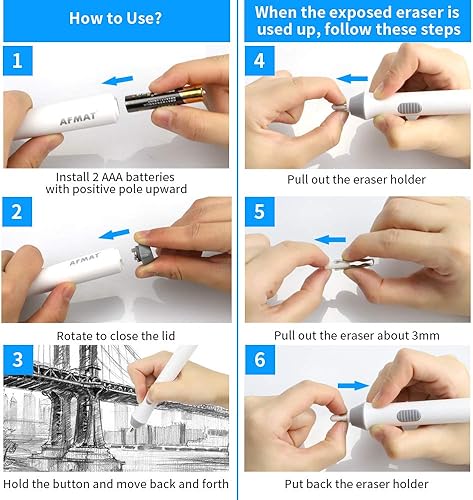 How to Use?

1

AFMAT

Install 2 AAA batteries with positive pole upward

2

AFMAT

Rotate to close the lid

3

Hold the button and move back and forth

When the exposed eraser is used up, follow these steps

4

Pull out the eraser holder

5

Pull out the eraser about 3mm

6

Put back the eraser holder