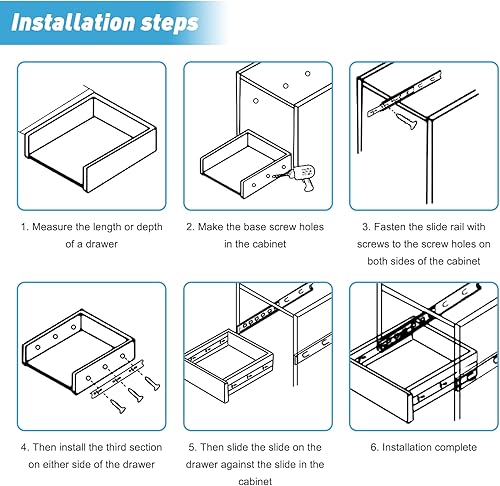 Installation steps

1. Measure the length or depth of a drawer

2. Make the base screw holes in the cabinet

3. Fasten the slide rail with screws to the screw holes on both sides of the cabinet

4. Then install the third section on either side of the drawer

5. Then slide the slide on the drawer against the slide in the cabinet

6. Installation complete