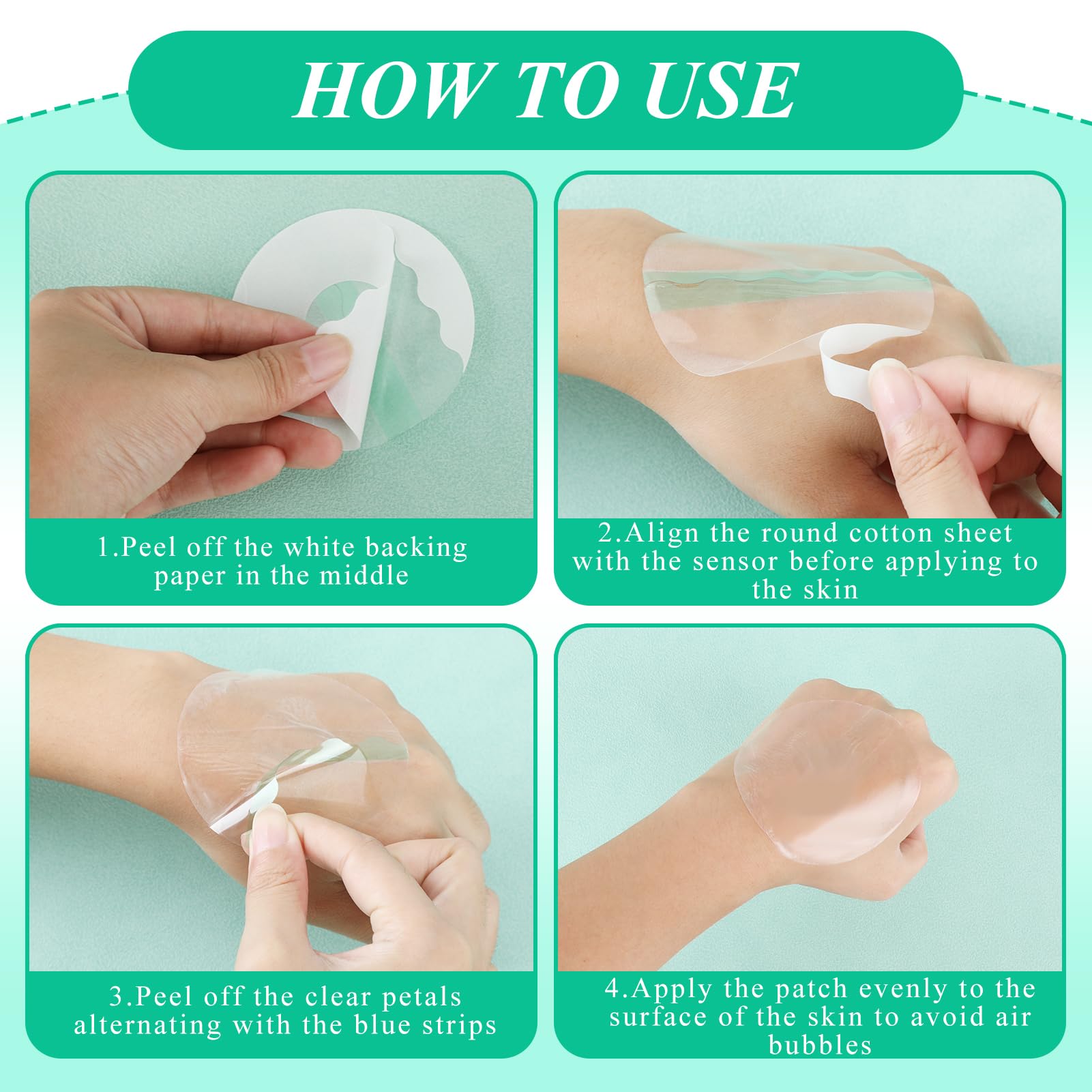 HOW TO USE

1.Peel off the white backing paper in the middle

2.Align the round cotton sheet with the sensor before applying to the skin

3.Peel off the clear petals alternating with the blue strips

4.Apply the patch evenly to the surface of the skin to avoid air bubbles