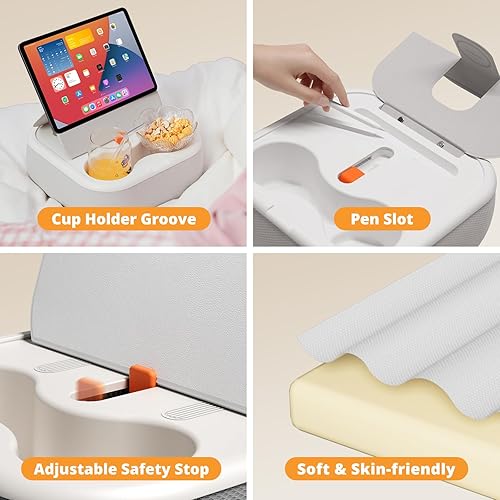 Cup Holder Groove

Pen Slot

Adjustable Safety Stop

Soft & Skin-friendly