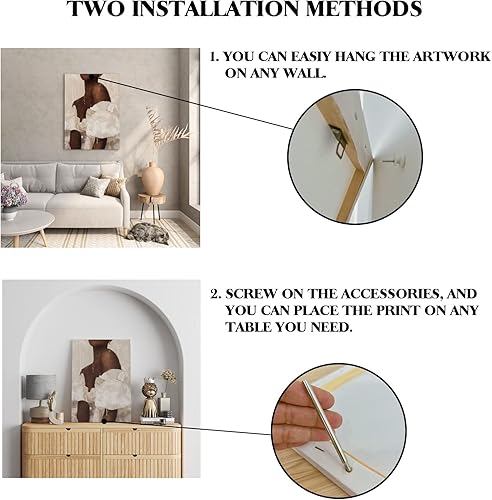 TWO INSTALLATION METHODS

1. YOU CAN EASIY HANG THE ARTWORK ON ANY WALL.

2. SCREW ON THE ACCESSORIES, AND YOU CAN PLACE THE PRINT ON ANY TABLE YOU NEED.