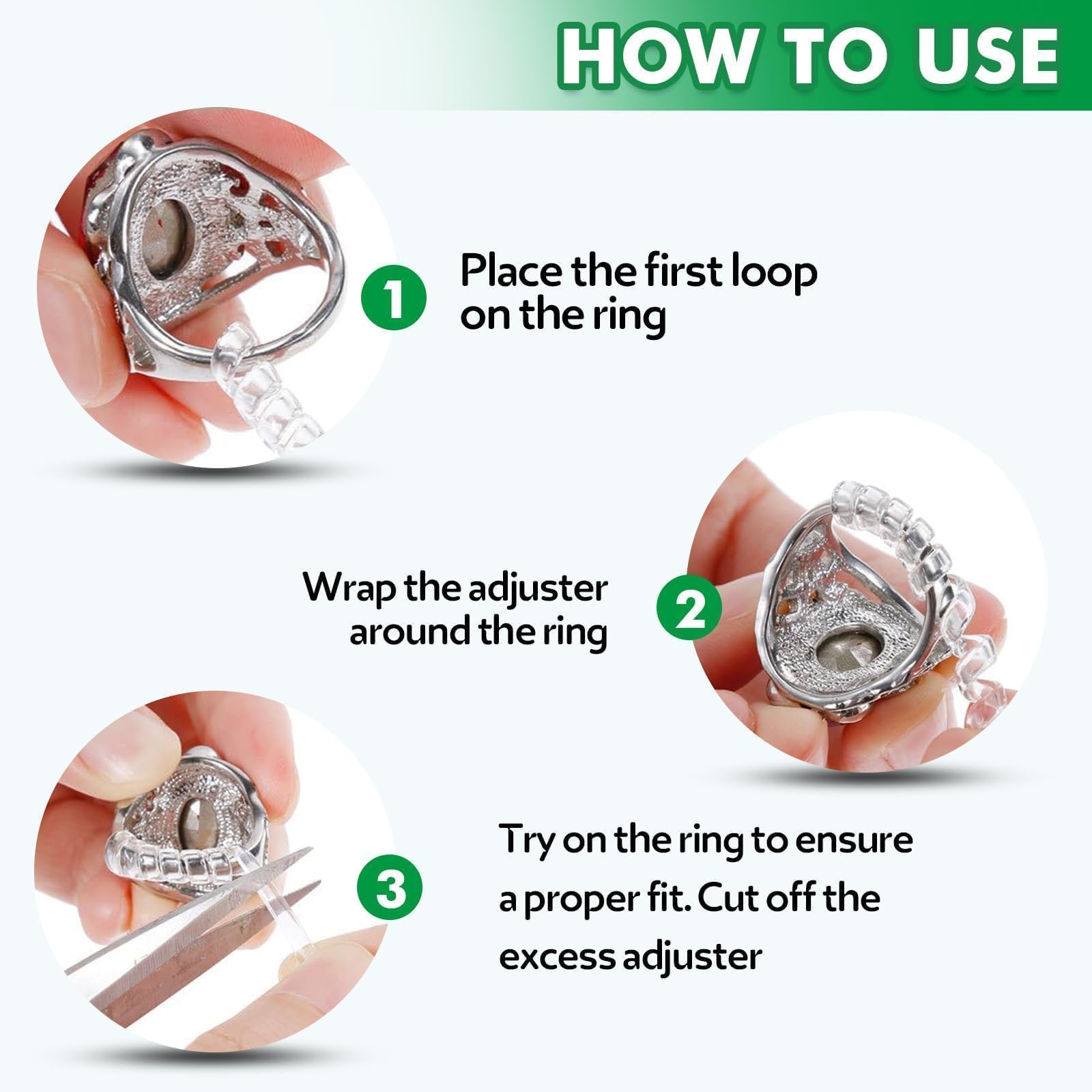 HOW TO USE

1 Place the first loop on the ring

Wrap the adjuster around the ring 2

3 Try on the ring to ensure a proper fit. Cut off the excess adjuster