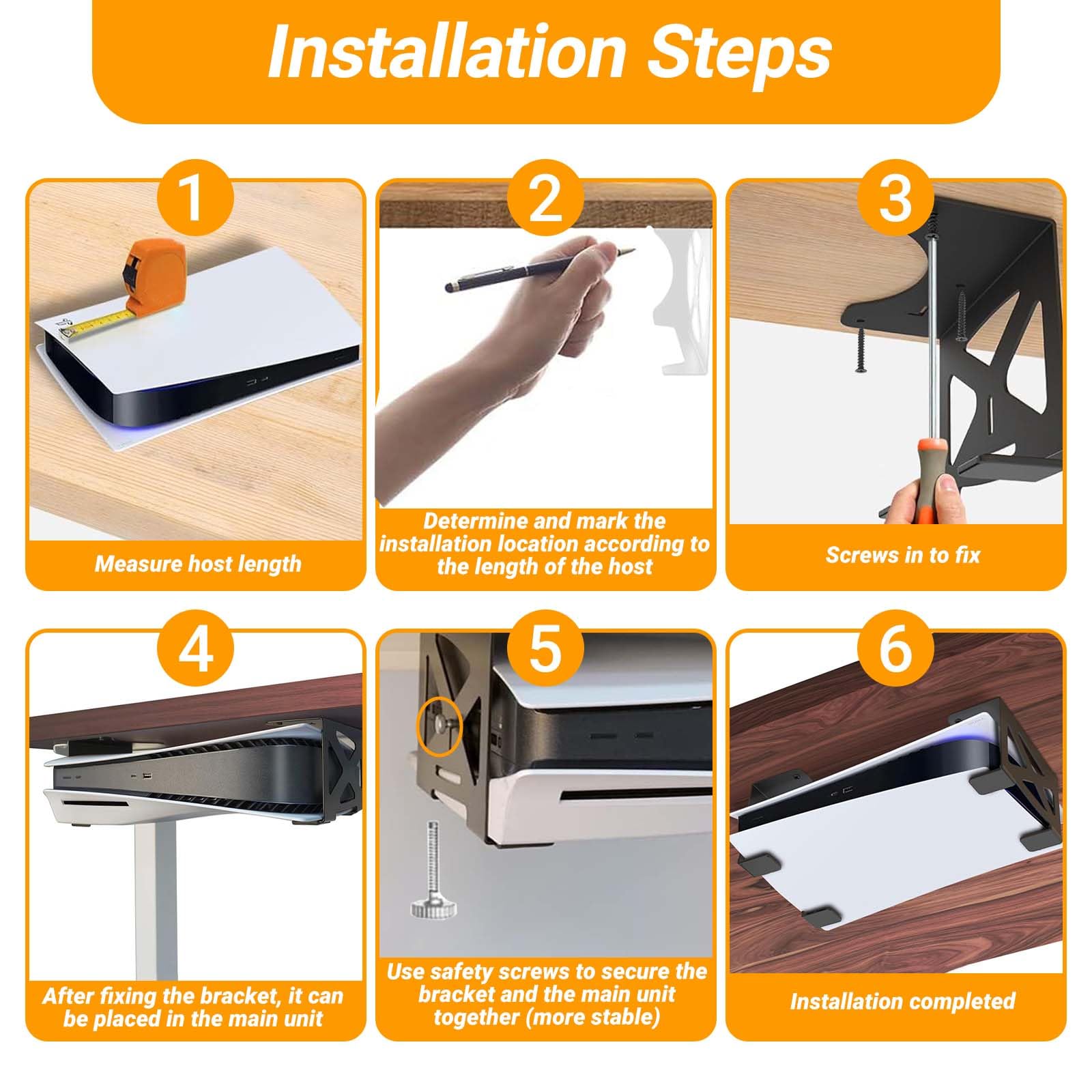 Installation Steps

1
Measure host length

2
Determine and mark the installation location according to the length of the host

3
Screws in to fix

4
After fixing the bracket, it can be placed in the main unit

5
Use safety screws to secure the bracket and the main unit together (more stable)

6
Installation completed