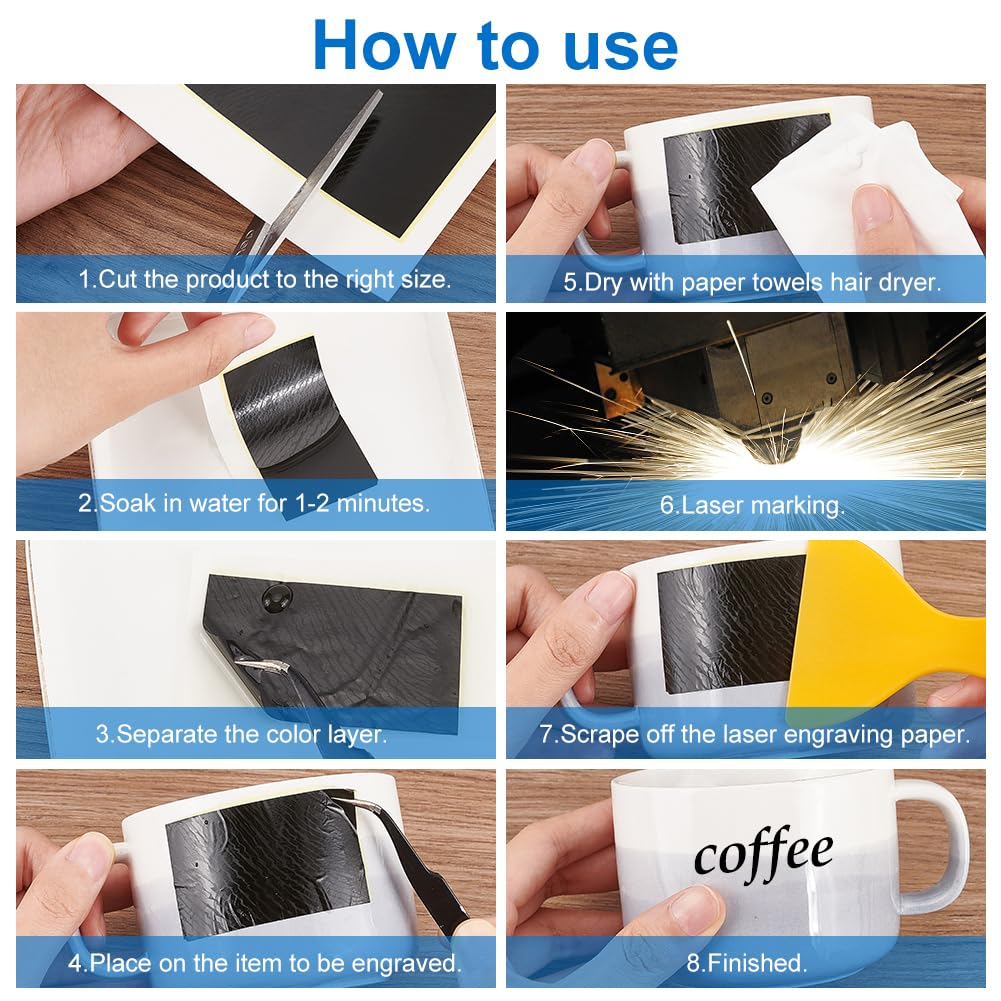 How to use

1.Cut the product to the right size.

2.Soak in water for 1-2 minutes.

3.Separate the color layer.

4.Place on the item to be engraved.

5.Dry with paper towels hair dryer.

6.Laser marking.

7.Scrape off the laser engraving paper.

coffee

8.Finished.