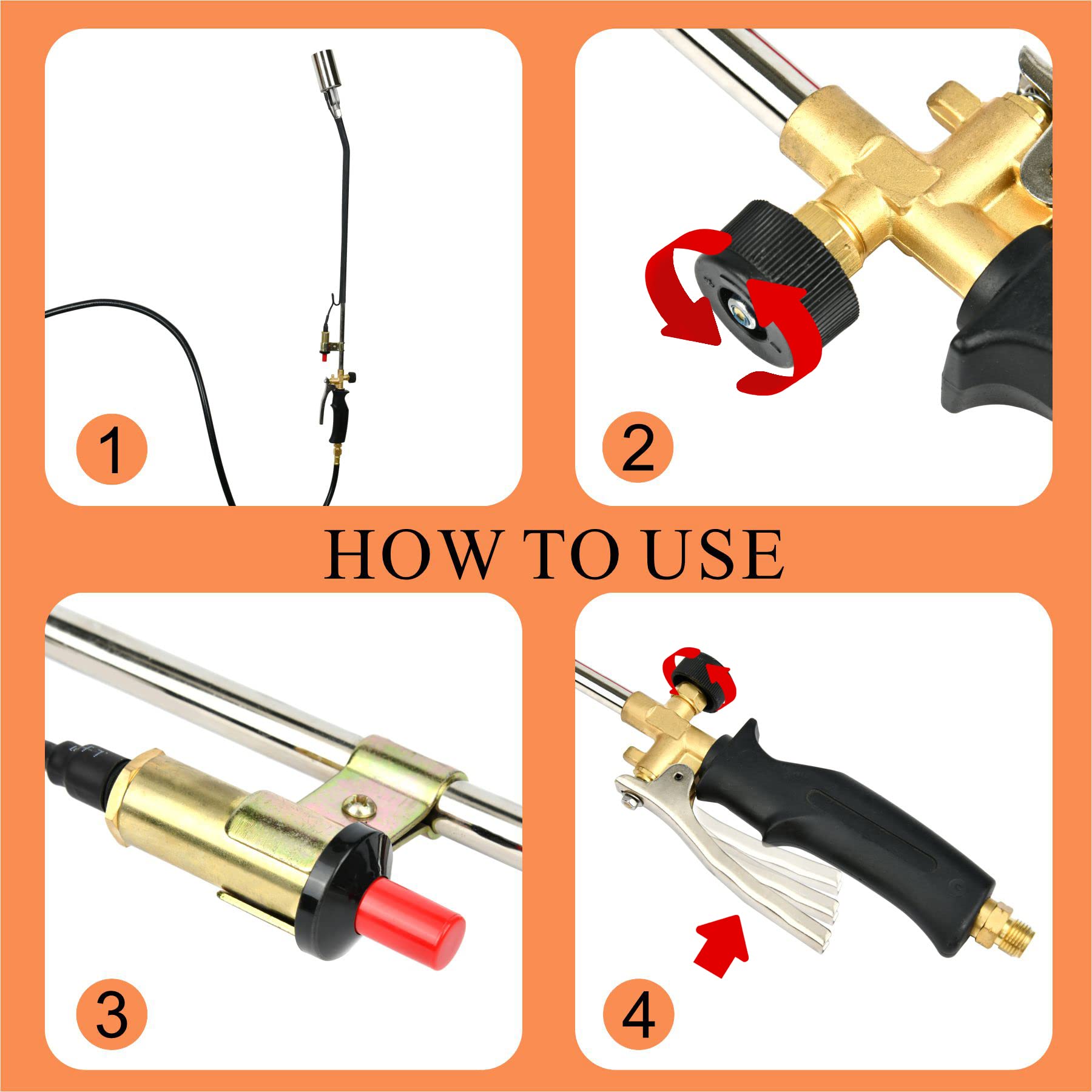 1

2

HOW TO USE

3

4