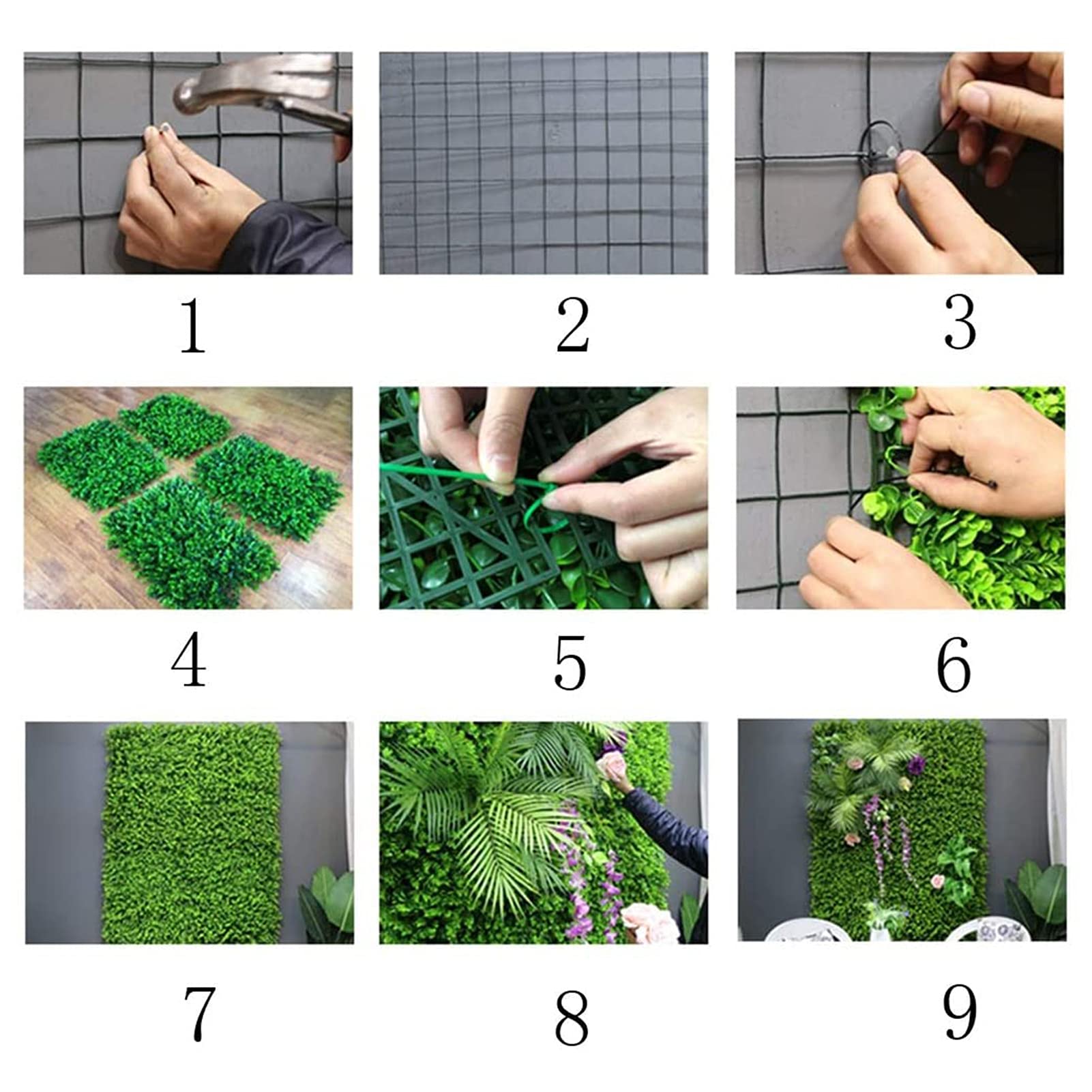 1

2

3

4

5

6

7

8

9