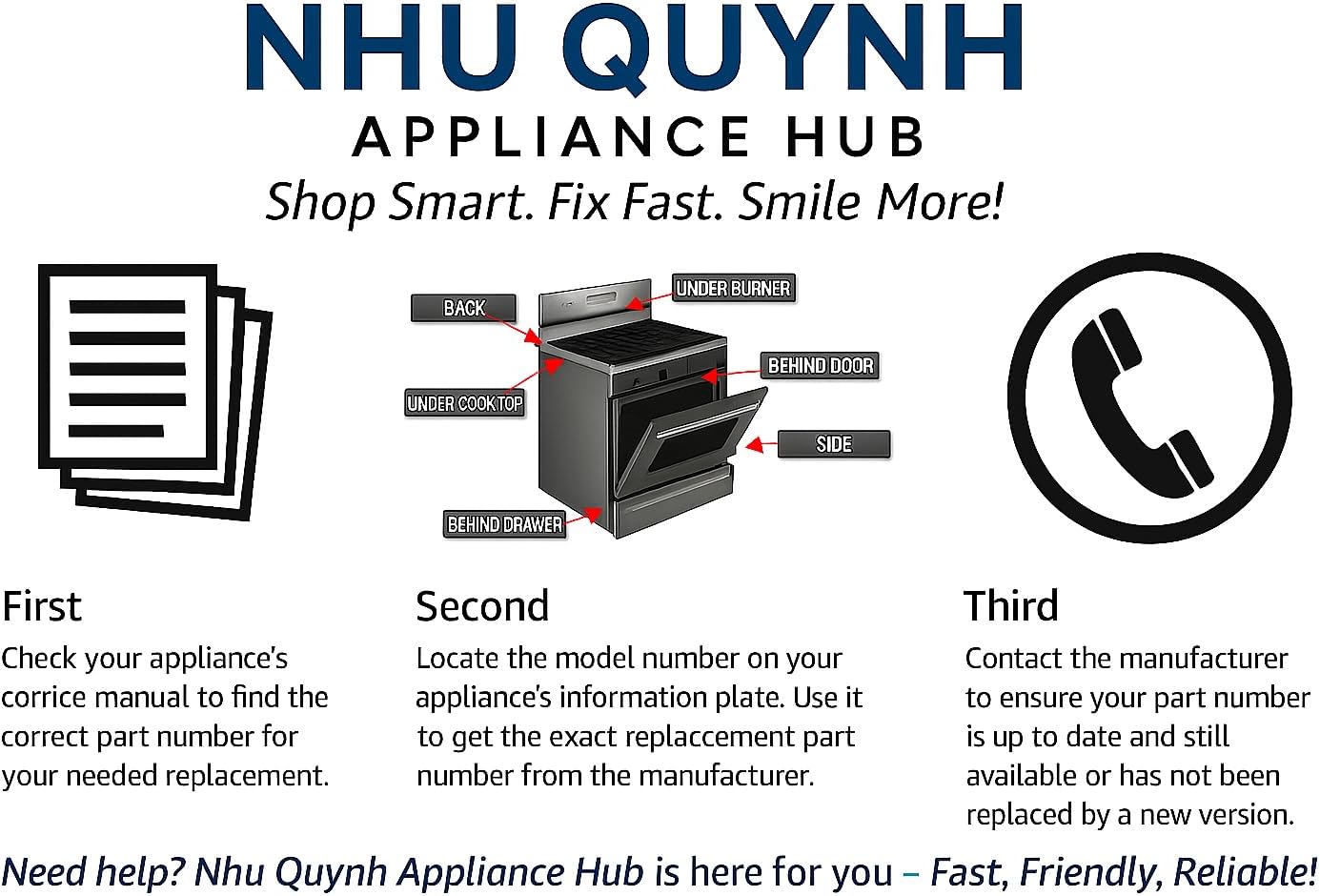 NHU QUYNH
APPLIANCE HUB
Shop Smart. Fix Fast. Smile More!

BACK
UNDER BURNER
BEHIND DOOR
UNDER COOKTOP
SIDE
BEHIND DRAWER

First
Check your appliance's corrice manual to find the correct part number for your needed replacement.

Second
Locate the model number on your appliance's information plate. Use it to get the exact replaccement part number from the manufacturer.

Third
Contact the manufacturer to ensure your part number is up to date and still available or has not been replaced by a new version.

Need help? Nhu Quynh Appliance Hub is here for you – Fast, Friendly, Reliable!