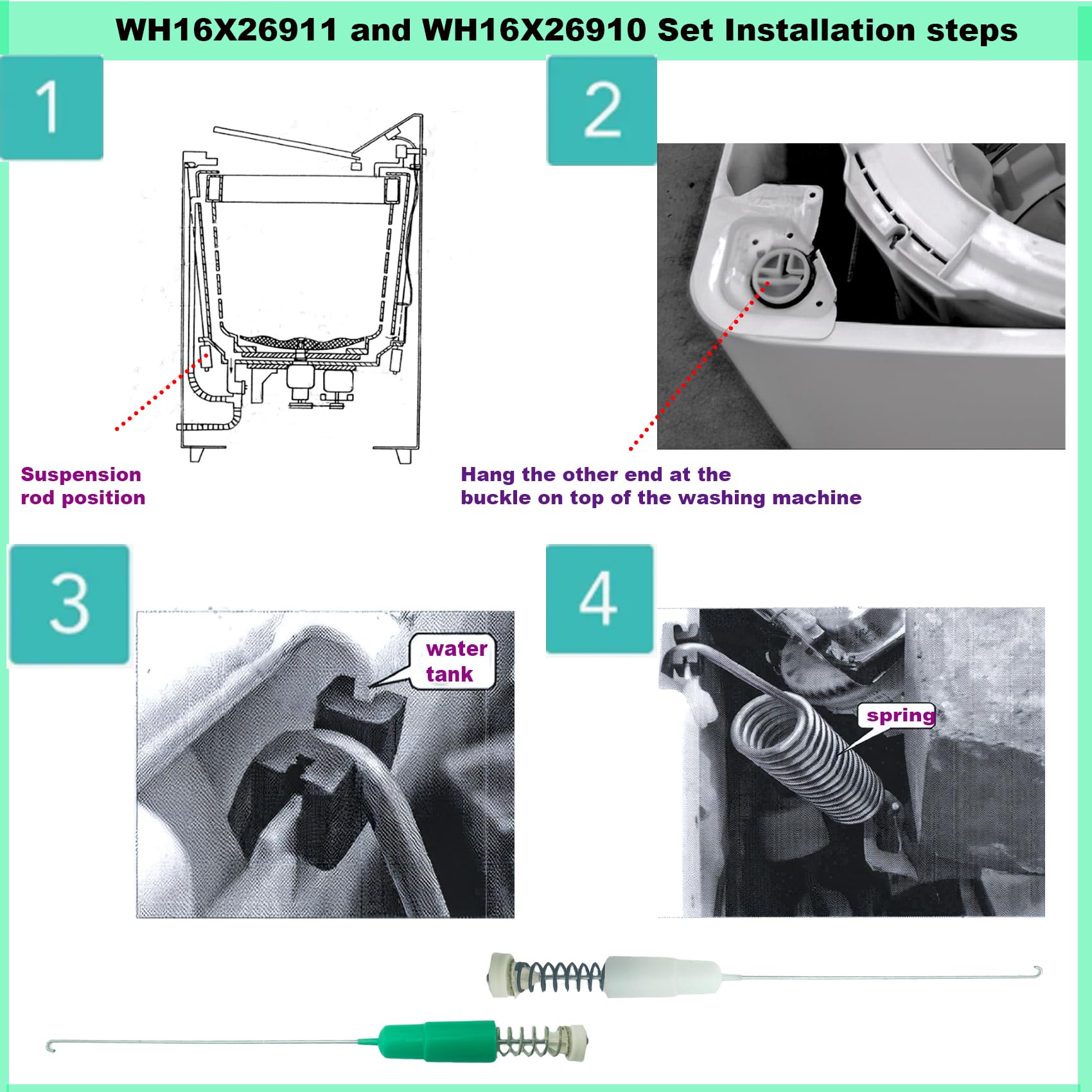 WH16X26911 and WH16X26910 Set Installation steps

1

Suspension rod position

2

Hang the other end at the buckle on top of the washing machine

3

water tank

4

spring