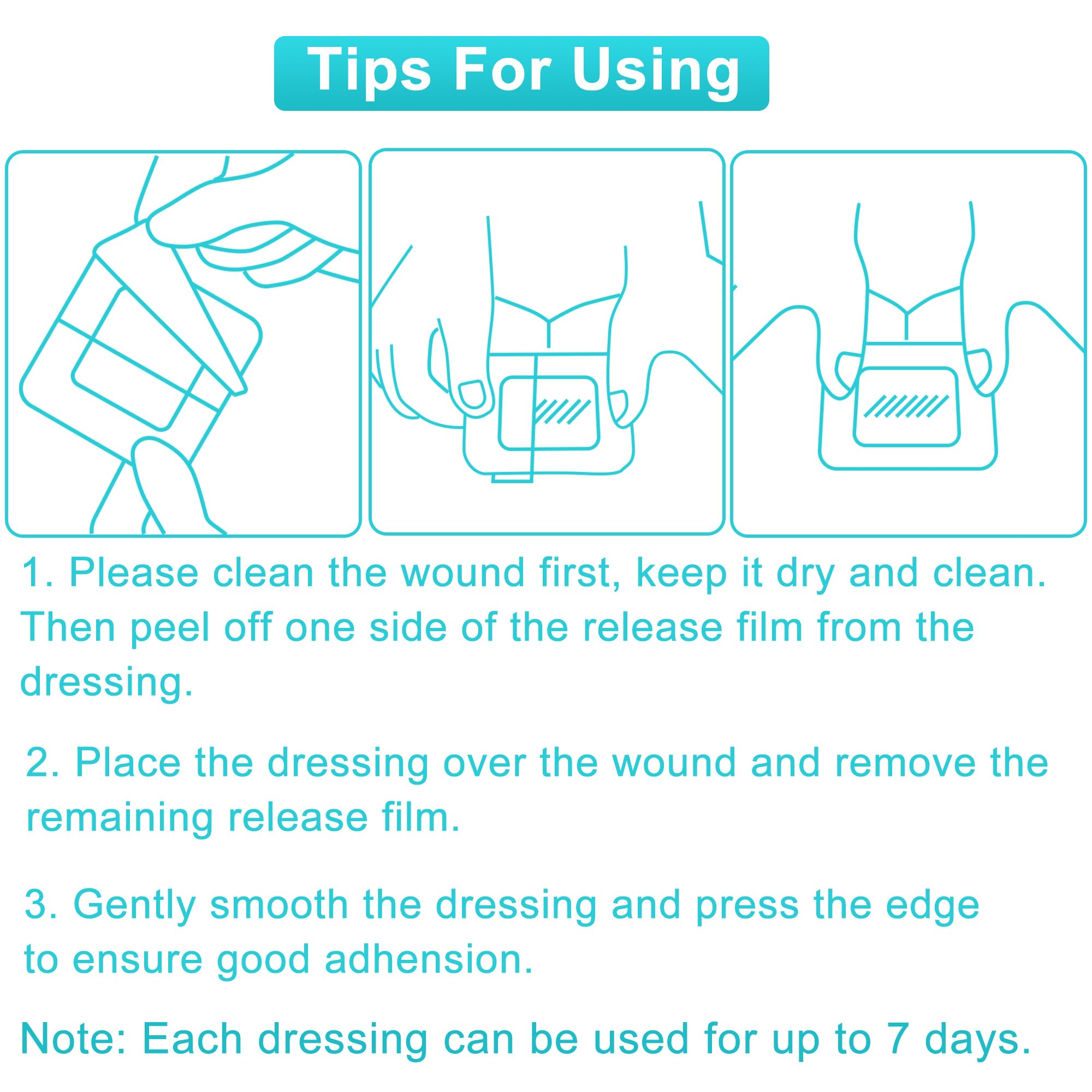 Tips For Using

1. Please clean the wound first, keep it dry and clean. Then peel off one side of the release film from the dressing.

2. Place the dressing over the wound and remove the remaining release film.

3. Gently smooth the dressing and press the edge to ensure good adhension.

Note: Each dressing can be used for up to 7 days.