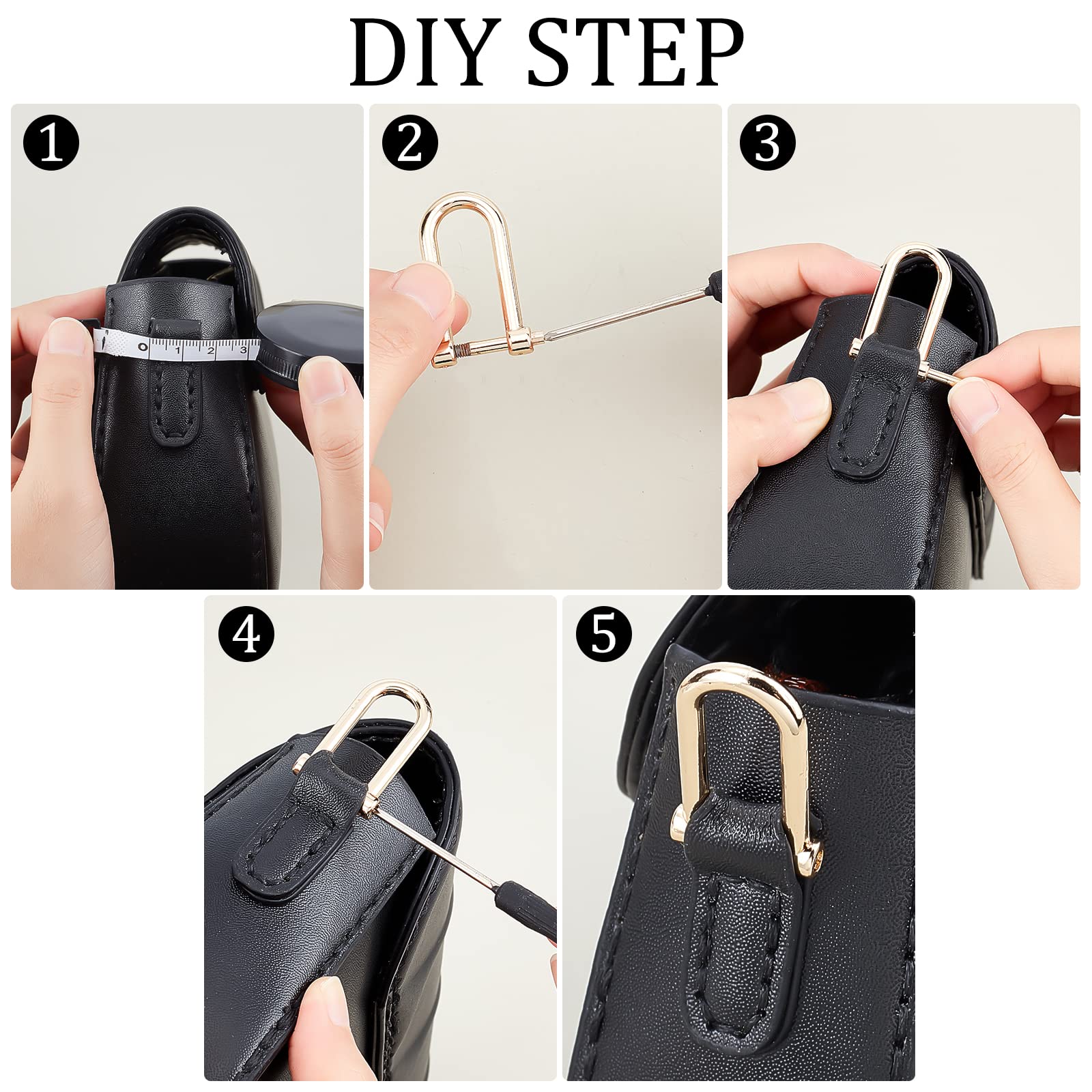 DIY STEP

1

0 1 2 3

2

3

4

5