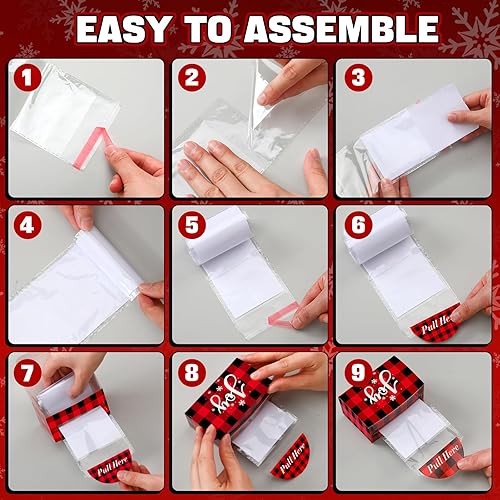 EASY TO ASSEMBLE

1

2

3

4

5

6

Pull Here

7

Pull Here

8

Joy

Pull Here

9

Joy

Pull Here