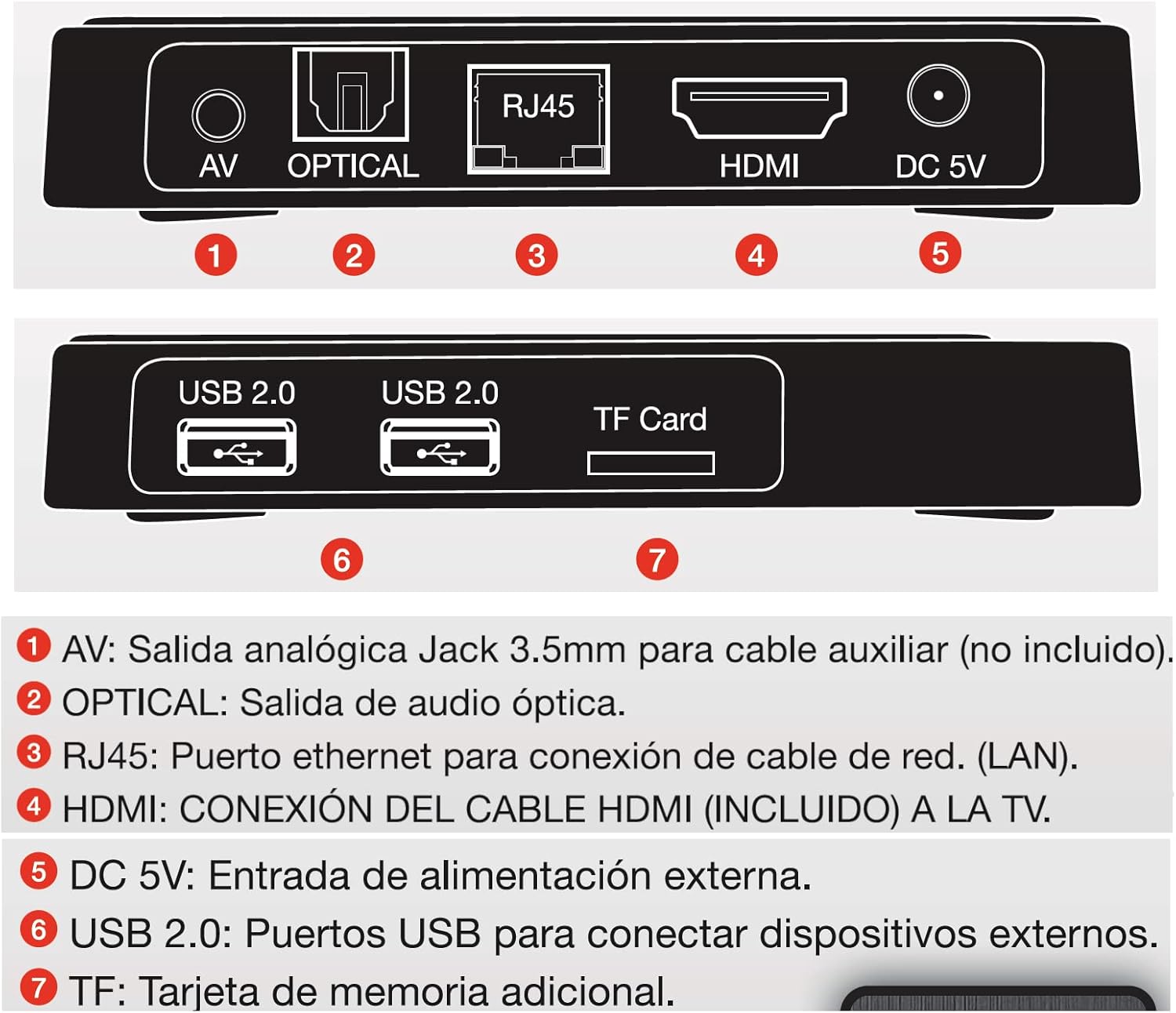 AV OPTICAL RJ45 HDMI DC 5V

1 2 3 4 5

USB 2.0 USB 2.0 TF Card

6 7

1 AV: Salida analógica Jack 3.5mm para cable auxiliar (no incluido).
2 OPTICAL: Salida de audio óptica.
3 RJ45: Puerto ethernet para conexión de cable de red. (LAN).
4 HDMI: CONEXIÓN DEL CABLE HDMI (INCLUIDO) A LA TV.

5 DC 5V: Entrada de alimentación externa.
6 USB 2.0: Puertos USB para conectar dispositivos externos.
7 TF: Tarjeta de memoria adicional.