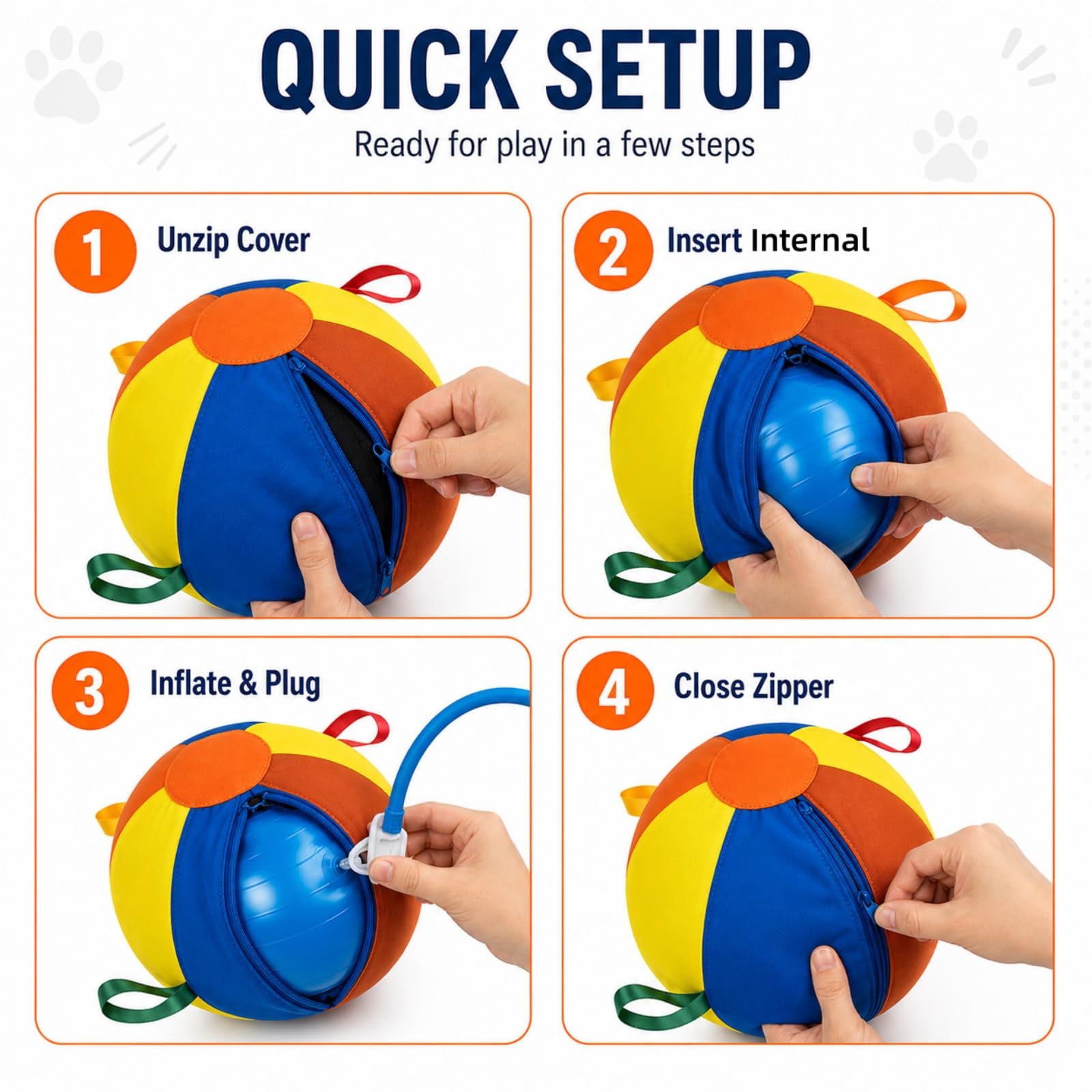 QUICK SETUP

Ready for play in a few steps

1 Unzip Cover

2 Insert Internal

3 Inflate & Plug

4 Close Zipper