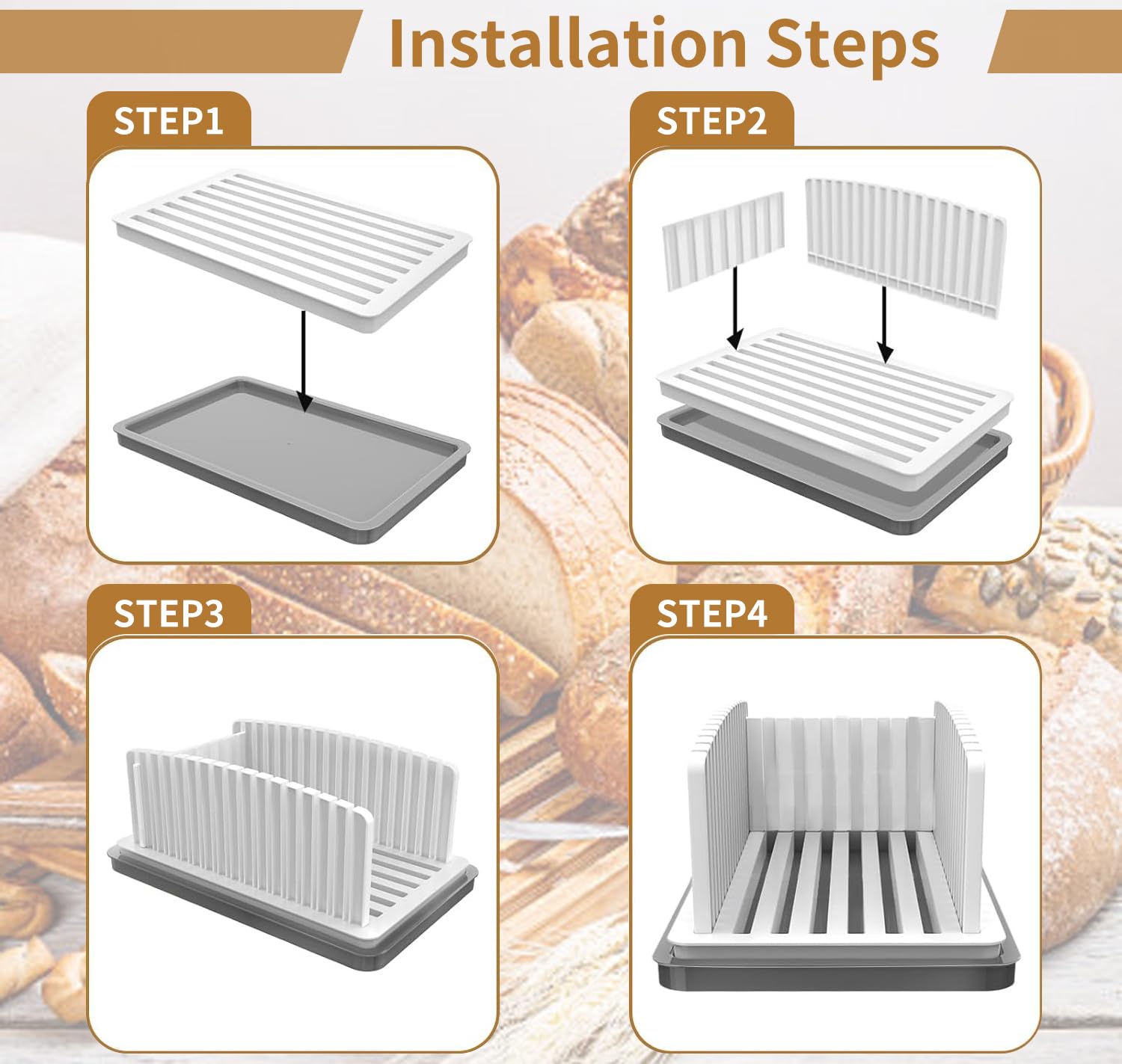 Installation Steps

STEP1

STEP2

STEP3

STEP4