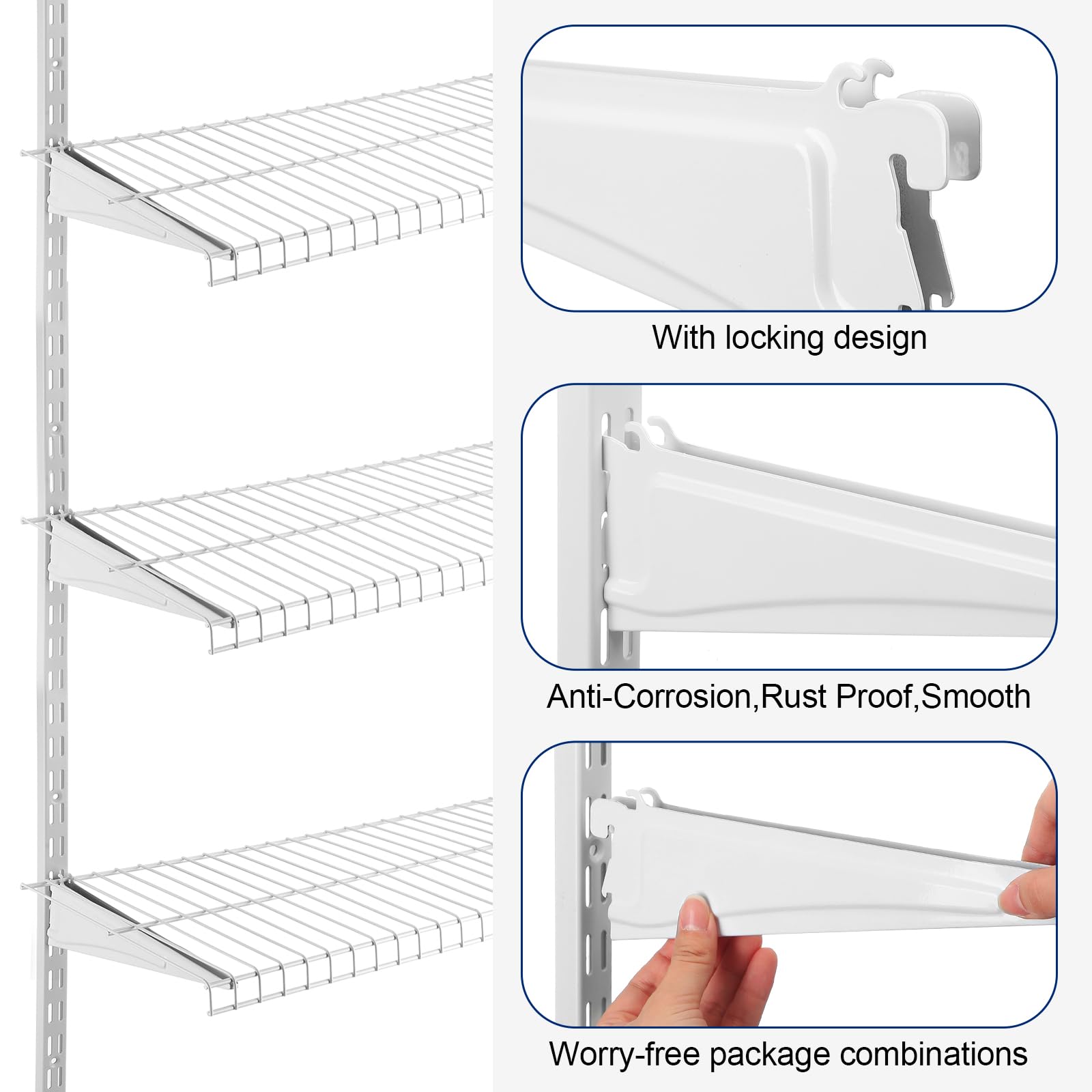 With locking design

Anti-Corrosion,Rust Proof,Smooth

Worry-free package combinations