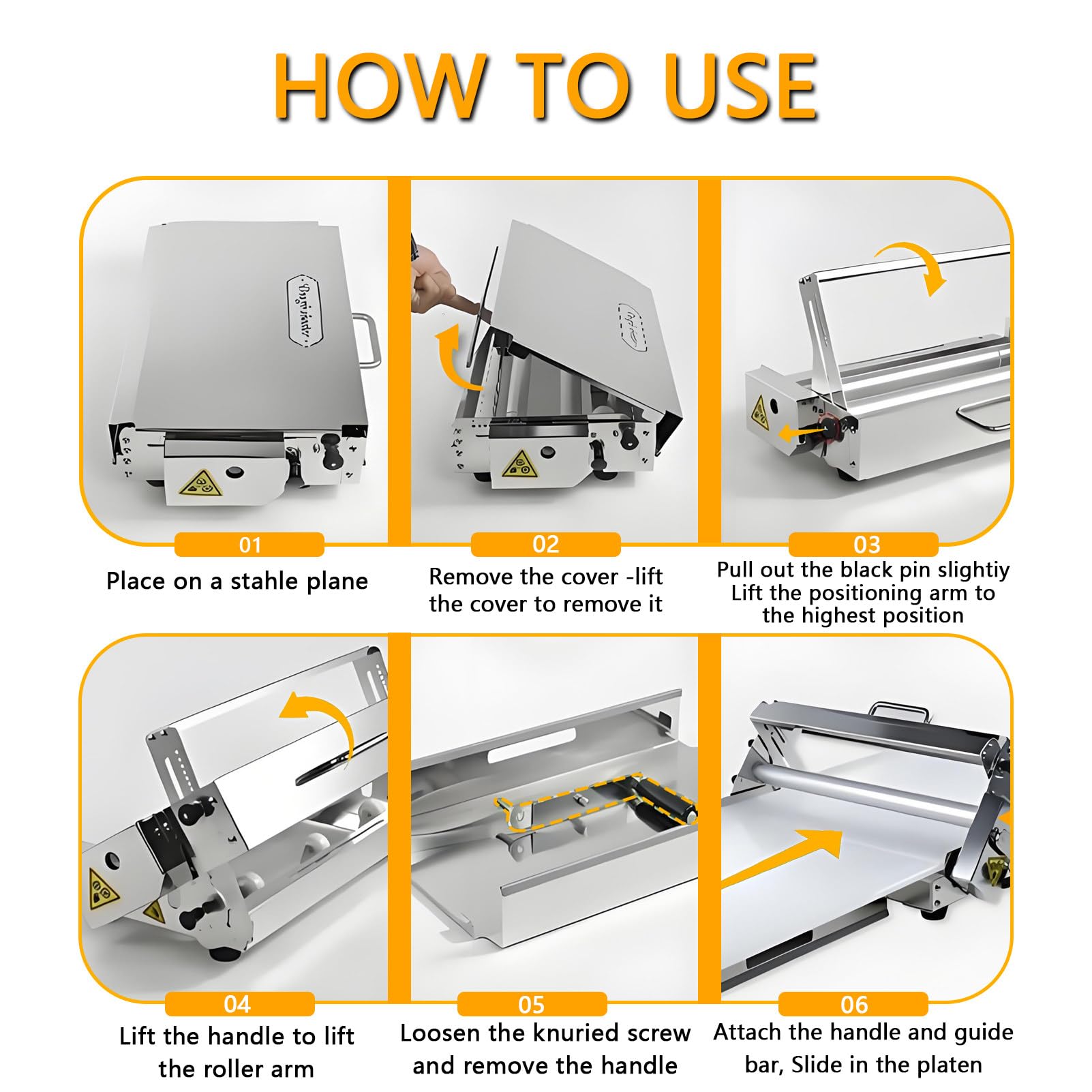 HOW TO USE

01
Place on a stahle plane

02
Remove the cover -lift the cover to remove it

03
Pull out the black pin slightiy Lift the positioning arm to the highest position

04
Lift the handle to lift the roller arm

05
Loosen the knuried screw and remove the handle

06
Attach the handle and guide bar, Slide in the platen