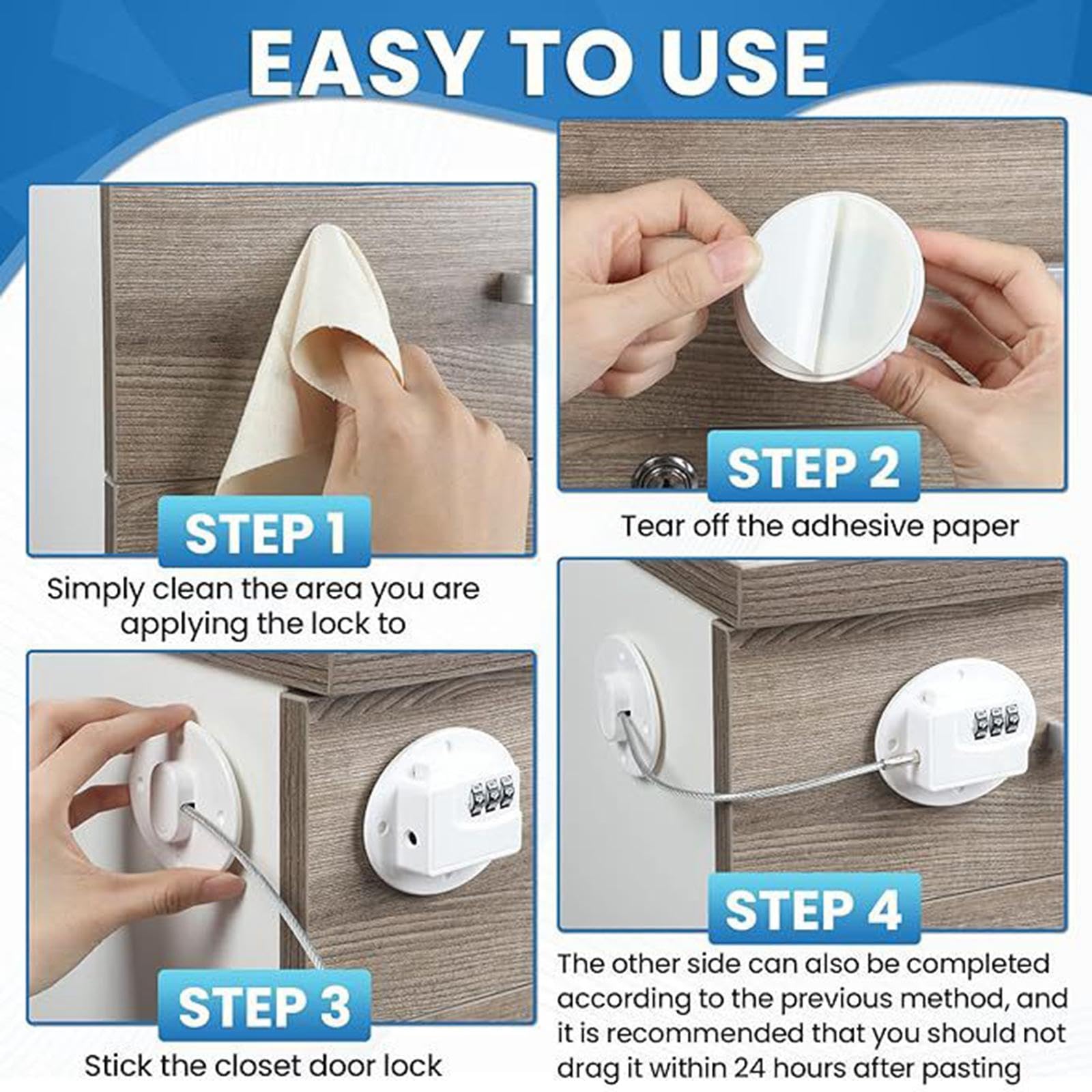 EASY TO USE

STEP 1
Simply clean the area you are applying the lock to

STEP 2
Tear off the adhesive paper

STEP 3
Stick the closet door lock

STEP 4
The other side can also be completed according to the previous method, and it is recommended that you should not drag it within 24 hours after pasting