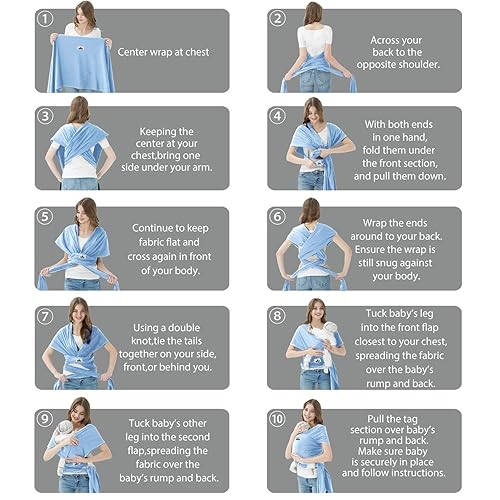 ① Center wrap at chest

② Across your back to the opposite shoulder.

③ Keeping the center at your chest,bring one side under your arm.

④ With both ends in one hand, fold them under the front section, and pull them down.

⑤ Continue to keep fabric flat and cross again in front of your body.

⑥ Wrap the ends around to your back. Ensure the wrap is still snug against your body.

⑦ Using a double knot,tie the tails together on your side, front,or behind you.

⑧ Tuck baby's leg into the front flap closest to your chest, spreading the fabric over the baby's rump and back.

⑨ Tuck baby's other leg into the second flap,spreading the fabric over the baby's rump and back.

⑩ Pull the tag section over baby's rump and back. Make sure baby is securely in place and follow instructions.