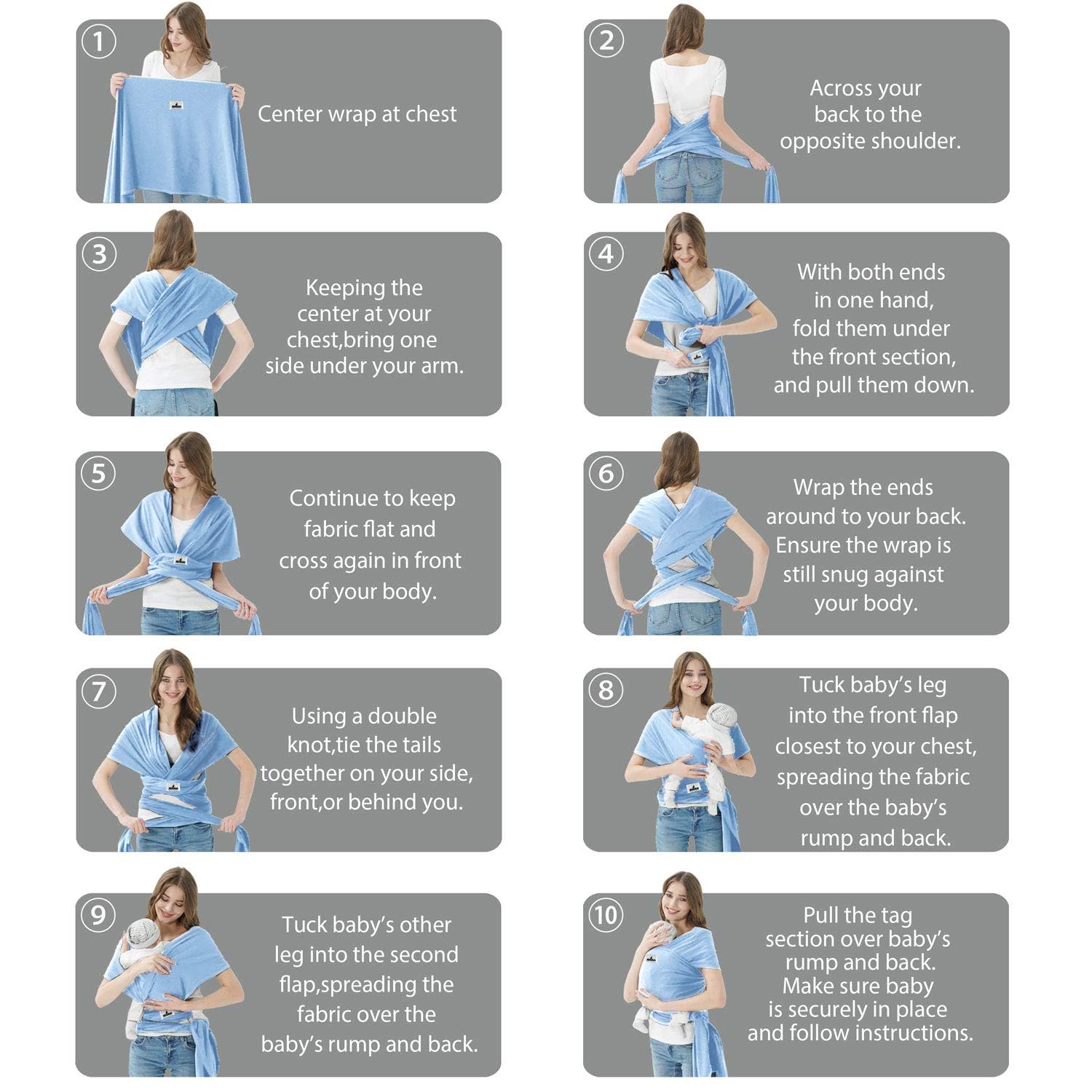 1 Center wrap at chest

2 Across your back to the opposite shoulder.

3 Keeping the center at your chest,bring one side under your arm.

4 With both ends in one hand, fold them under the front section, and pull them down.

5 Continue to keep fabric flat and cross again in front of your body.

6 Wrap the ends around to your back. Ensure the wrap is still snug against your body.

7 Using a double knot,tie the tails together on your side, front,or behind you.

8 Tuck baby's leg into the front flap closest to your chest, spreading the fabric over the baby's rump and back.

9 Tuck baby's other leg into the second flap,spreading the fabric over the baby's rump and back.

10 Pull the tag section over baby's rump and back. Make sure baby is securely in place and follow instructions.