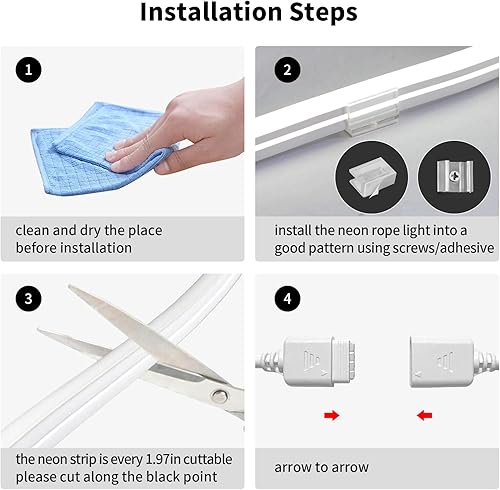 Installation Steps

1

clean and dry the place before installation

2

install the neon rope light into a good pattern using screws/adhesive

3

the neon strip is every 1.97in cuttable please cut along the black point

4

arrow to arrow