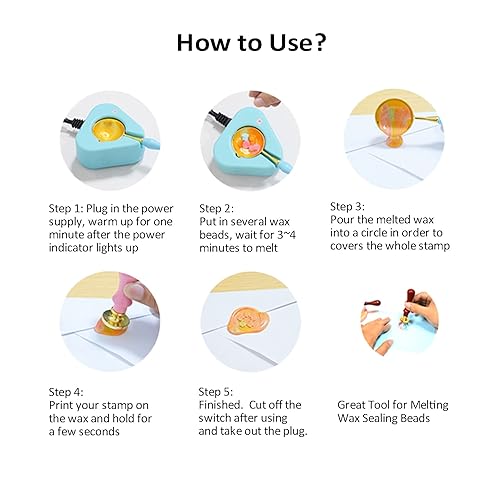 How to Use?

Step 1: Plug in the power supply, warm up for one minute after the power indicator lights up

Step 2: Put in several wax beads, wait for 3~4 minutes to melt

Step 3: Pour the melted wax into a circle in order to covers the whole stamp

Step 4: Print your stamp on the wax and hold for a few seconds

Step 5: Finished. Cut off the switch after using and take out the plug.

Great Tool for Melting Wax Sealing Beads