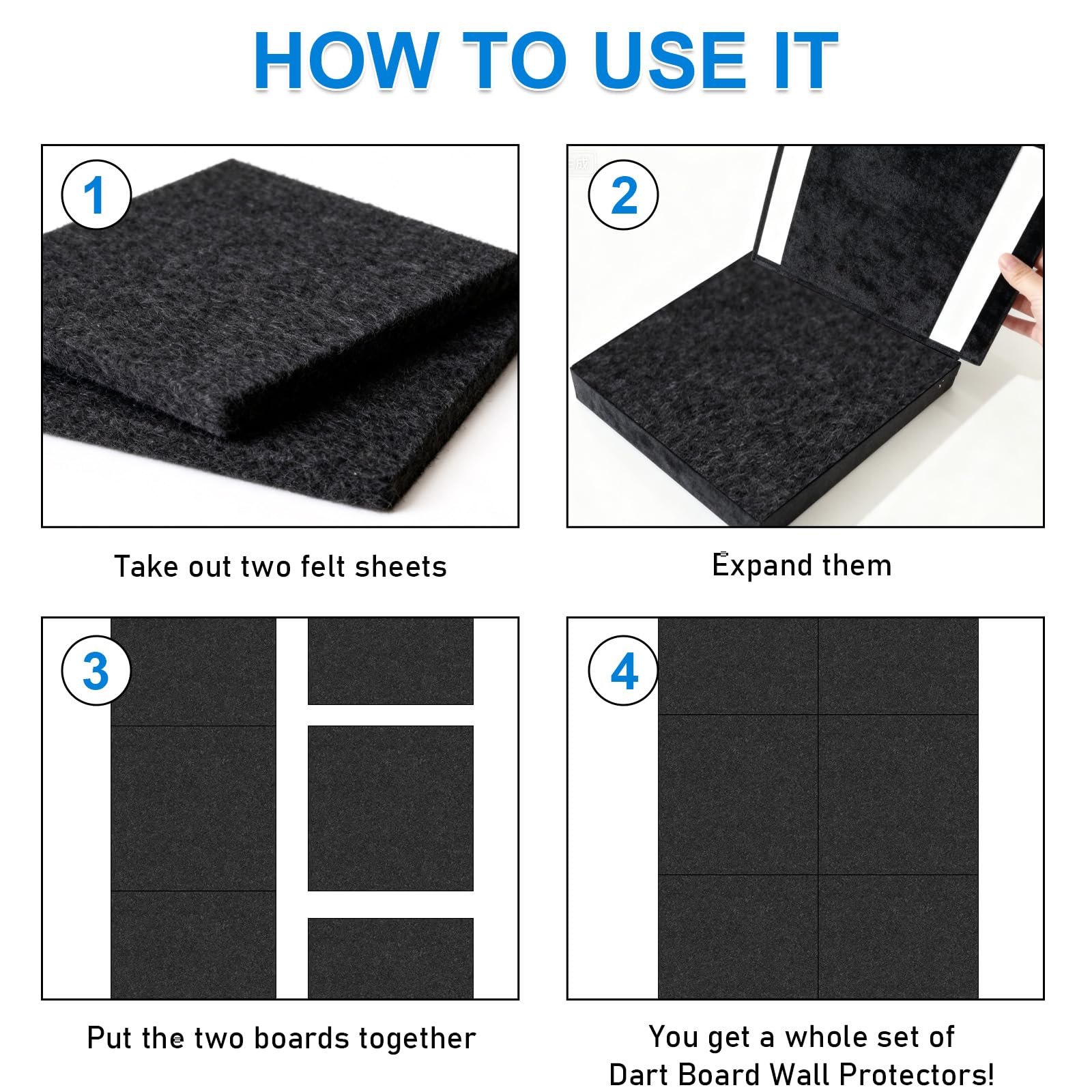 HOW TO USE IT

1

Take out two felt sheets

2

Expand them

3

Put the two boards together

4

You get a whole set of Dart Board Wall Protectors!