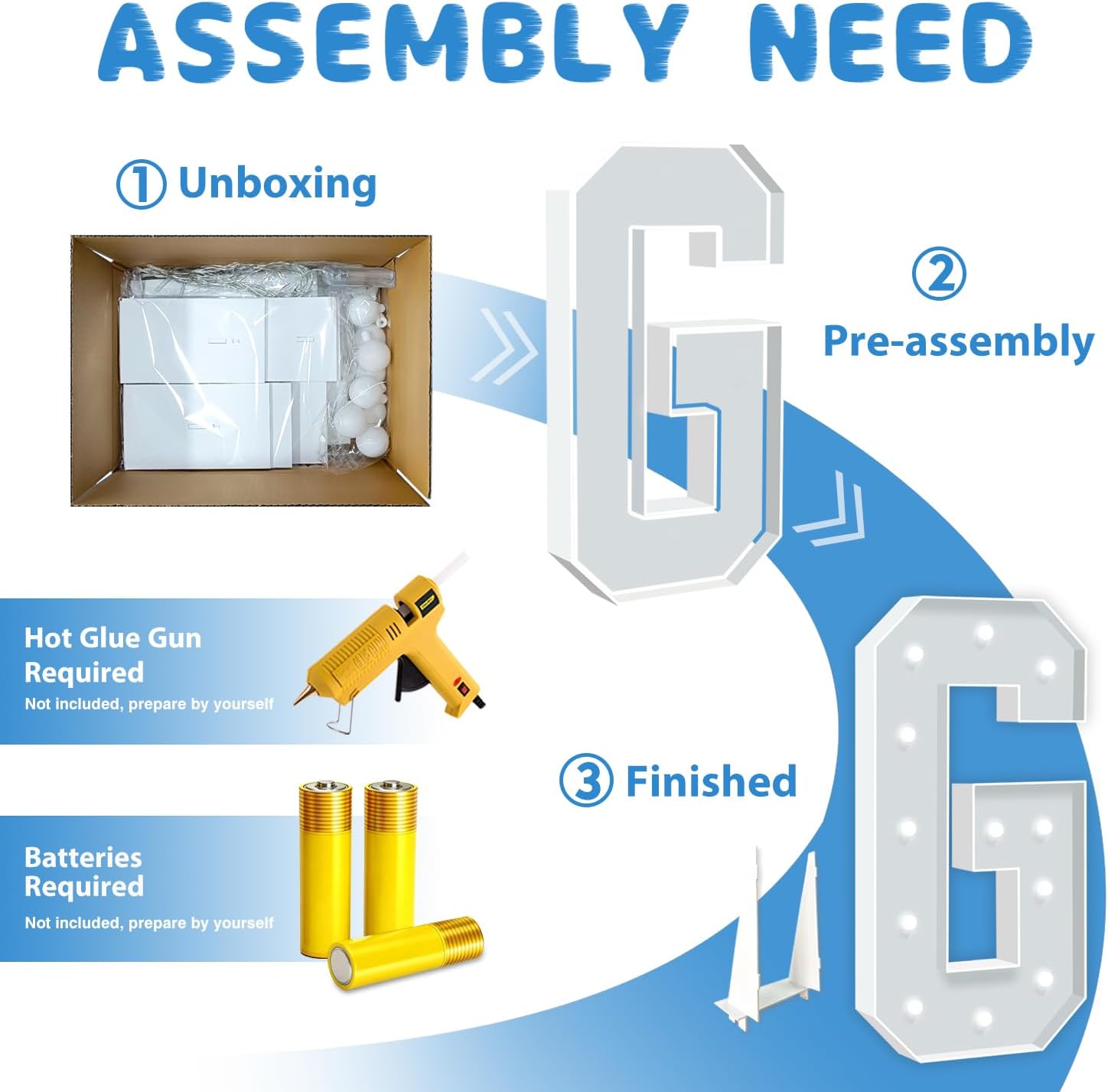 ASSEMBLY NEED

① Unboxing

② Pre-assembly

Hot Glue Gun Required
Not included, prepare by yourself

③ Finished

Batteries Required
Not included, prepare by yourself