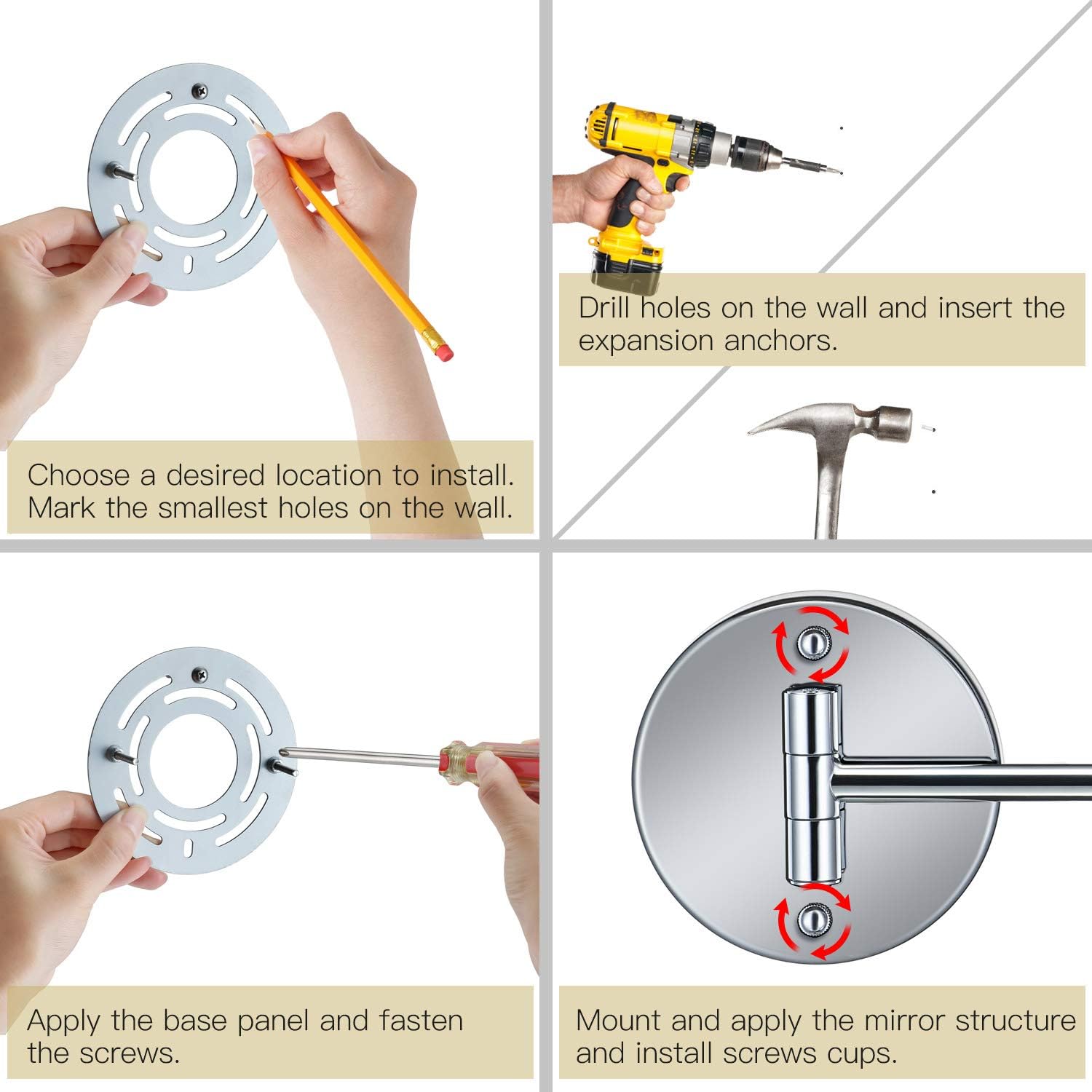 Choose a desired location to install. Mark the smallest holes on the wall.

Drill holes on the wall and insert the expansion anchors.

Apply the base panel and fasten the screws.

Mount and apply the mirror structure and install screws cups.