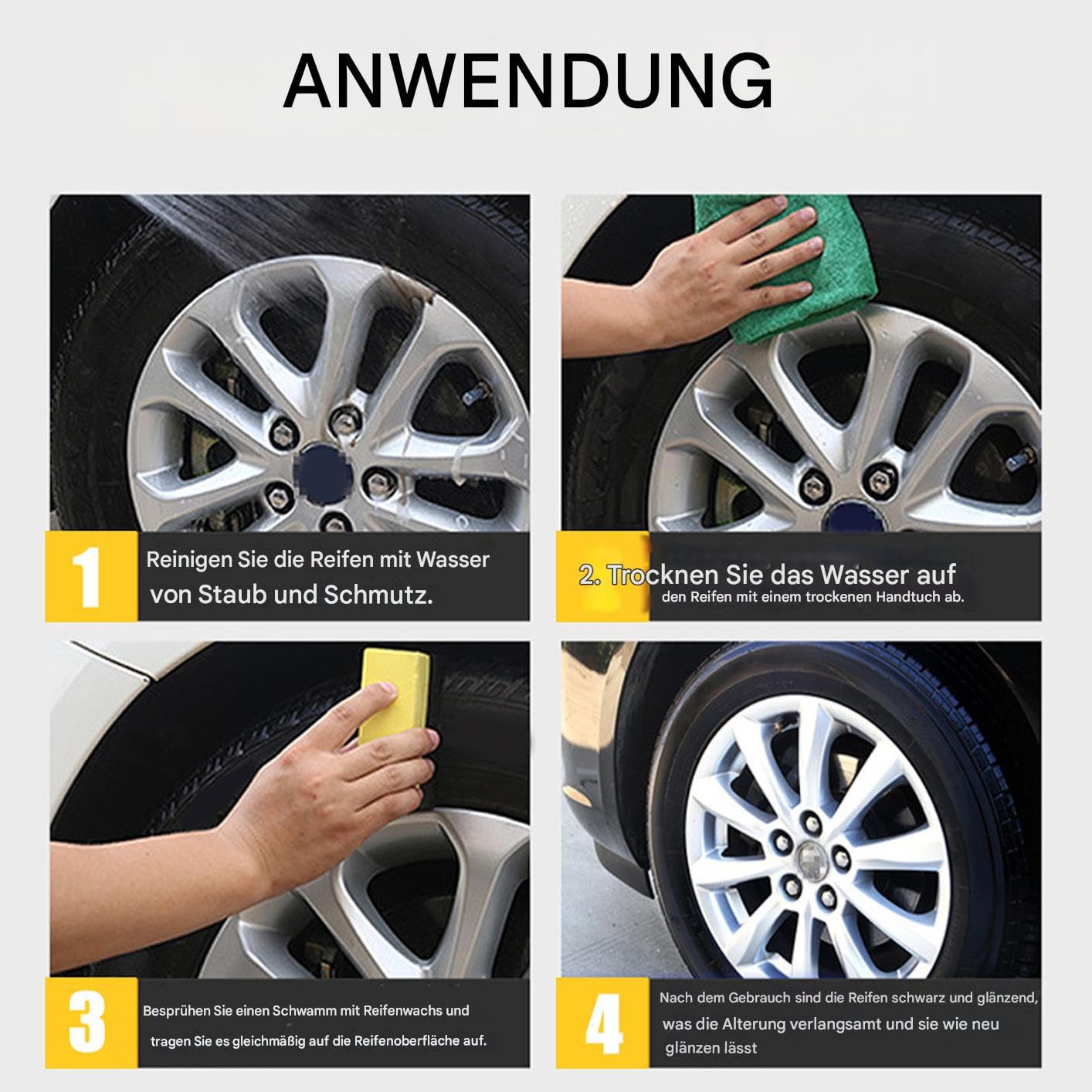 ANWENDUNG

1

Reinigen Sie die Reifen mit Wasser von Staub und Schmutz.

2. Trocknen Sie das Wasser auf den Reifen mit einem trockenen Handtuch ab.

3

Besprühen Sie einen Schwamm mit Reifenwachs und tragen Sie es gleichmäßig auf die Reifenoberfläche auf.

4

Nach dem Gebrauch sind die Reifen schwarz und glänzend, was die Alterung verlangsamt und sie wie neu glänzen lässt