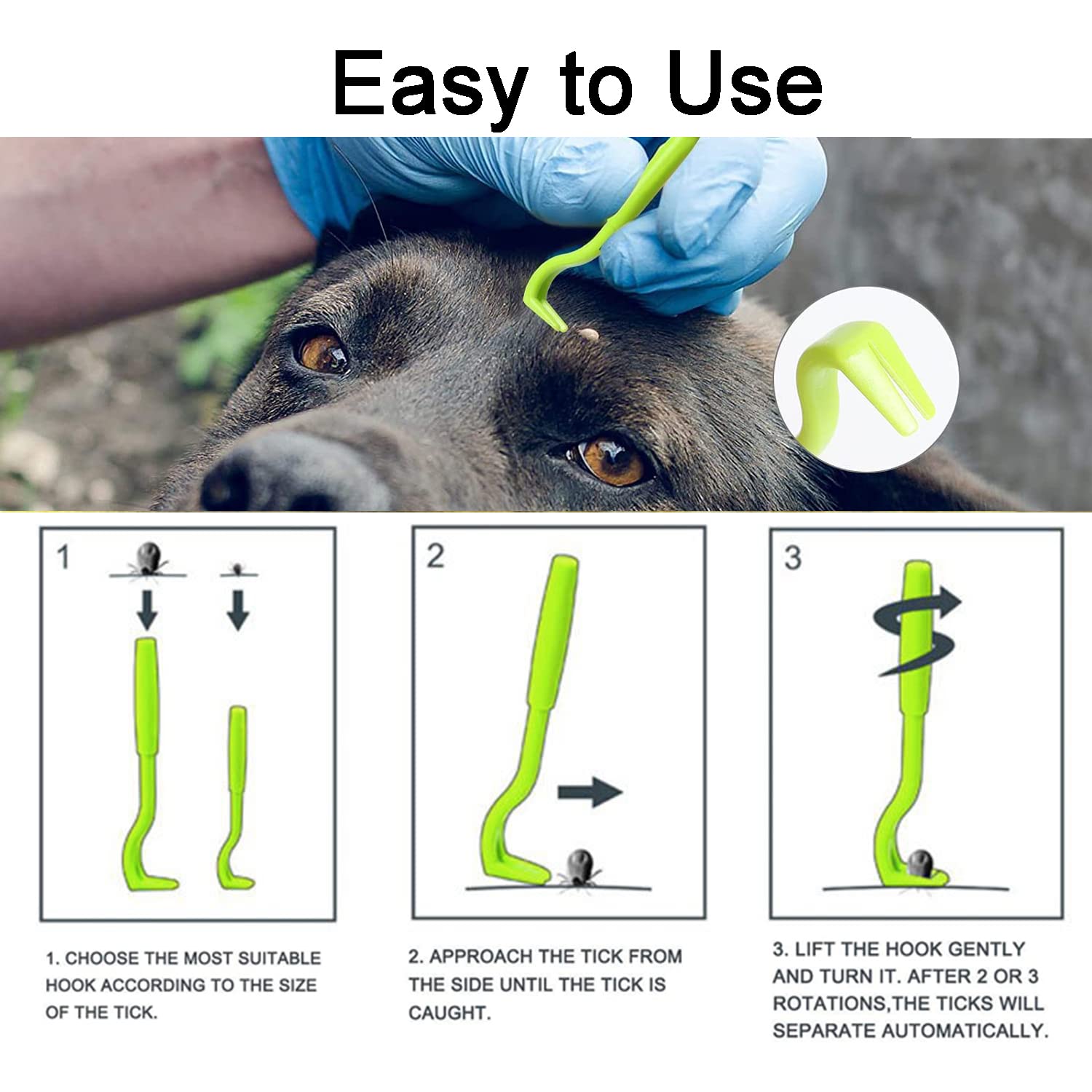 Easy to Use

1

2

3

1. CHOOSE THE MOST SUITABLE HOOK ACCORDING TO THE SIZE OF THE TICK.

2. APPROACH THE TICK FROM THE SIDE UNTIL THE TICK IS CAUGHT.

3. LIFT THE HOOK GENTLY AND TURN IT. AFTER 2 OR 3 ROTATIONS,THE TICKS WILL SEPARATE AUTOMATICALLY.