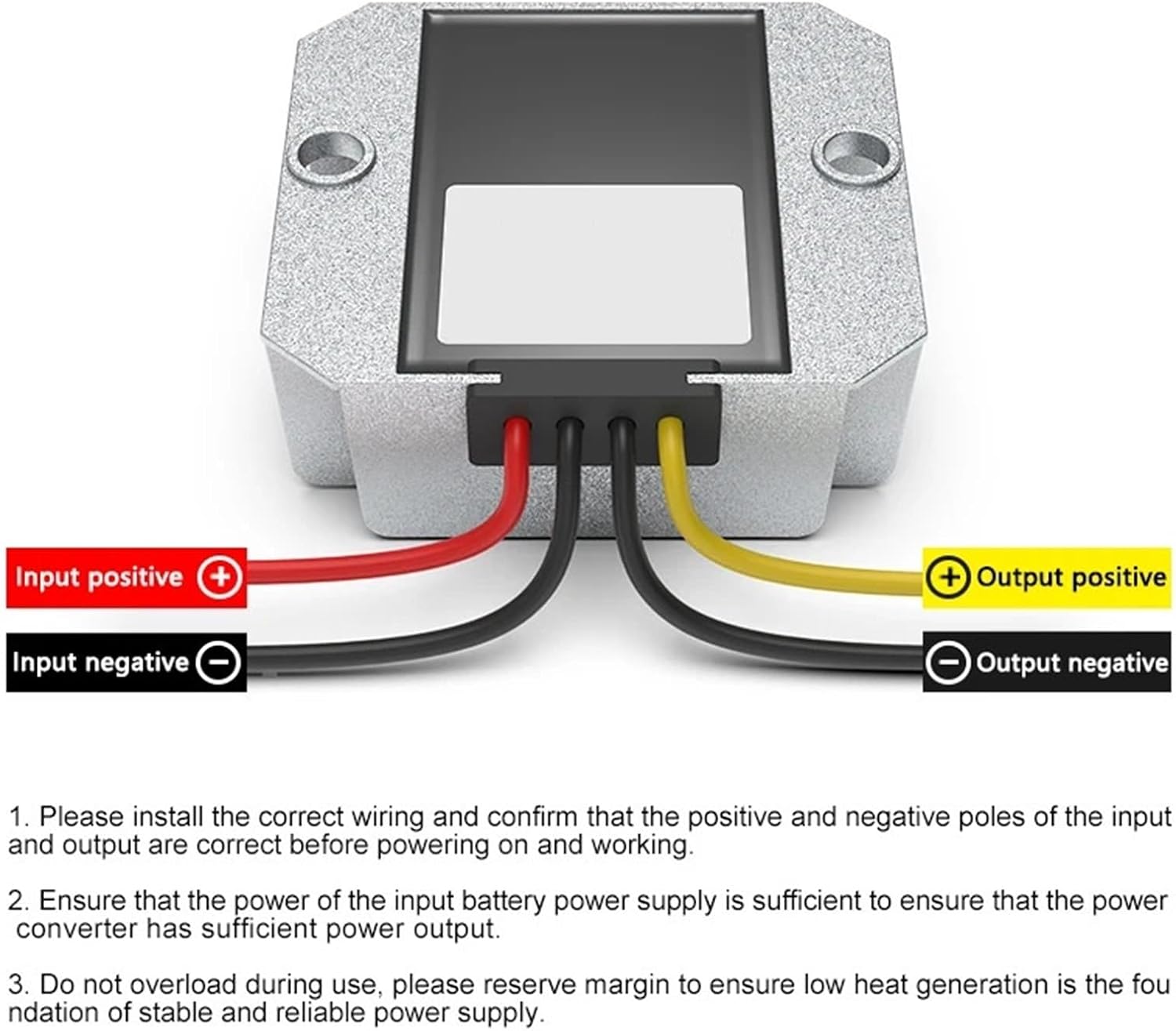 Input positive +

Input negative −

+ Output positive

− Output negative

1. Please install the correct wiring and confirm that the positive and negative poles of the input and output are correct before powering on and working.

2. Ensure that the power of the input battery power supply is sufficient to ensure that the power converter has sufficient power output.

3. Do not overload during use, please reserve margin to ensure low heat generation is the fou ndation of stable and reliable power supply.