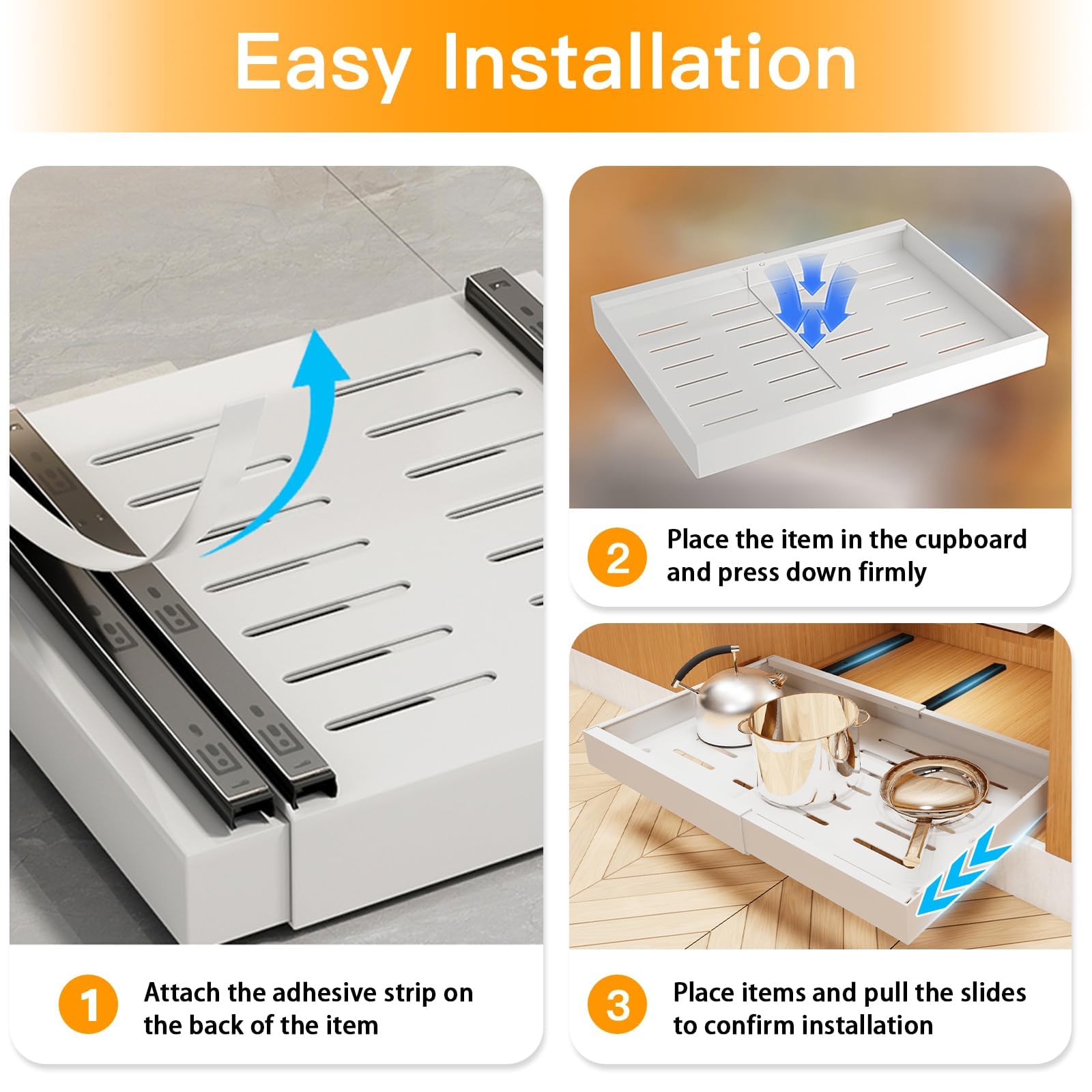 Easy Installation

1 Attach the adhesive strip on the back of the item

2 Place the item in the cupboard and press down firmly

3 Place items and pull the slides to confirm installation