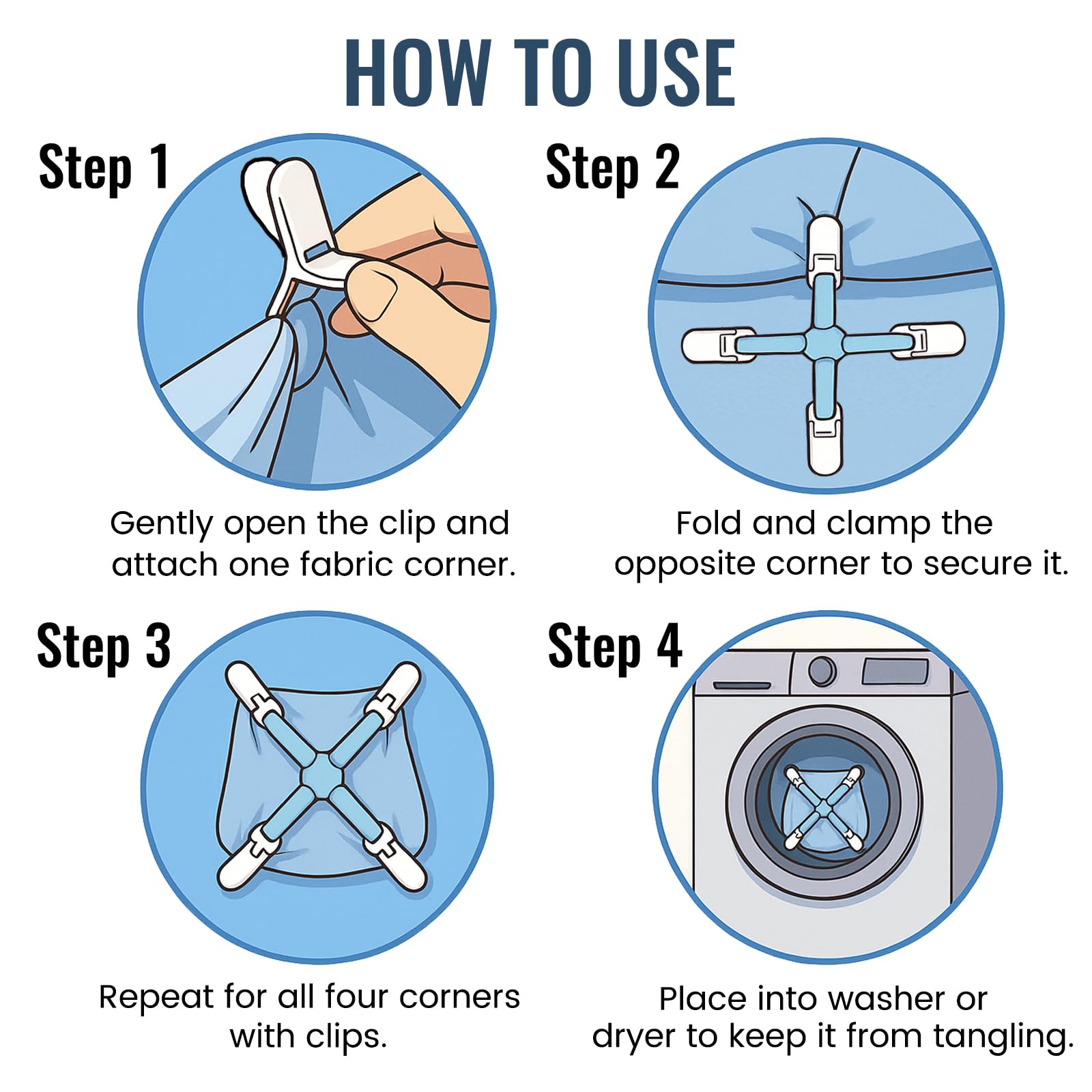 HOW TO USE

Step 1

Gently open the clip and attach one fabric corner.

Step 2

Fold and clamp the opposite corner to secure it.

Step 3

Repeat for all four corners with clips.

Step 4

Place into washer or dryer to keep it from tangling.