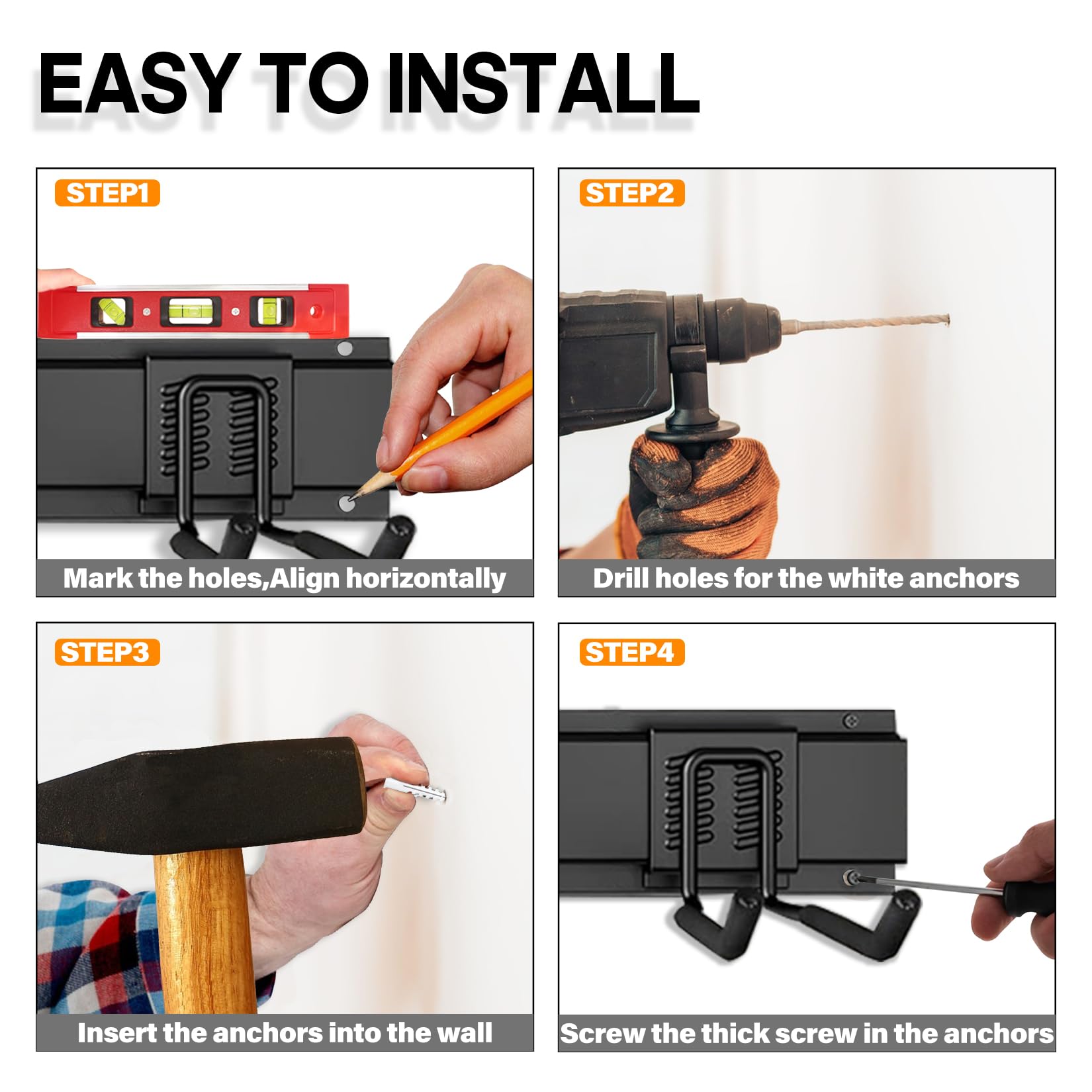 EASY TO INSTALL

STEP1

Mark the holes,Align horizontally

STEP2

Drill holes for the white anchors

STEP3

Insert the anchors into the wall

STEP4

Screw the thick screw in the anchors